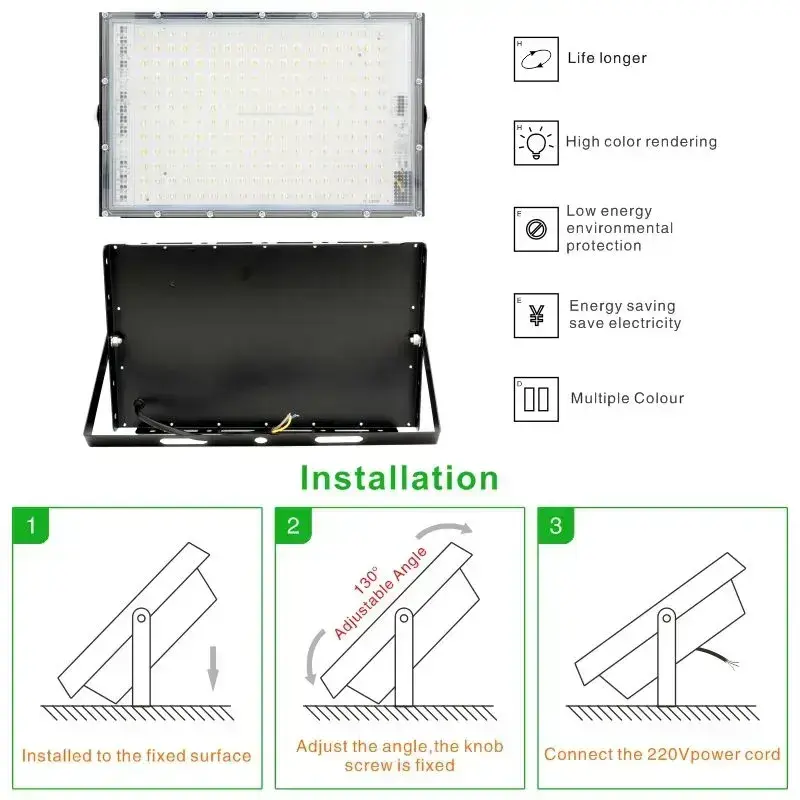 H Life longer

H High color rendering

F Low energy environmental protection

E Energy saving save electricity

D Multiple Colour

Installation

1

Installed to the fixed surface

2

130° Adjustable Angle

Adjust the angle,the knob screw is fixed

3

Connect the 220Vpower cord