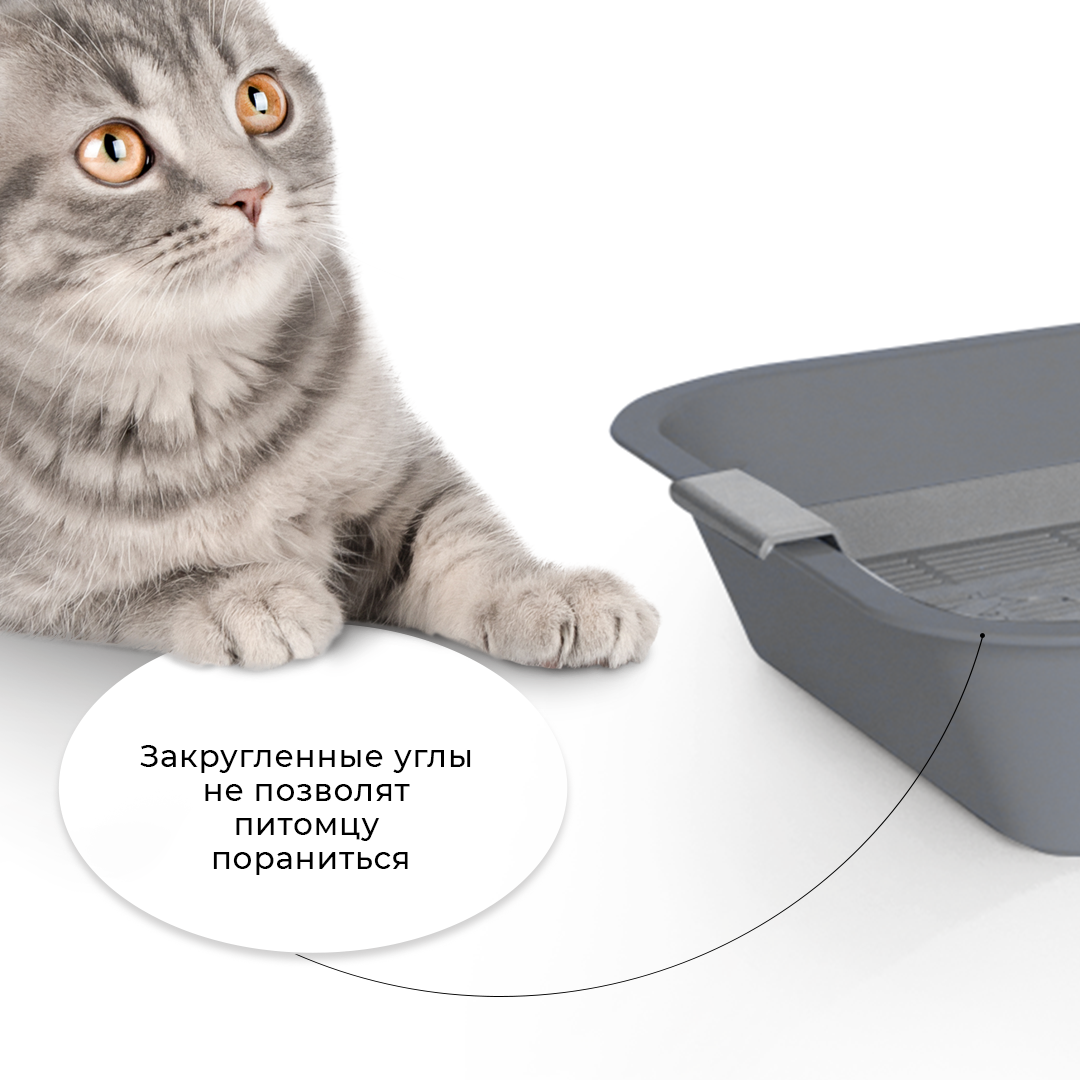 Закругленные углы не позволят питомцу пораниться