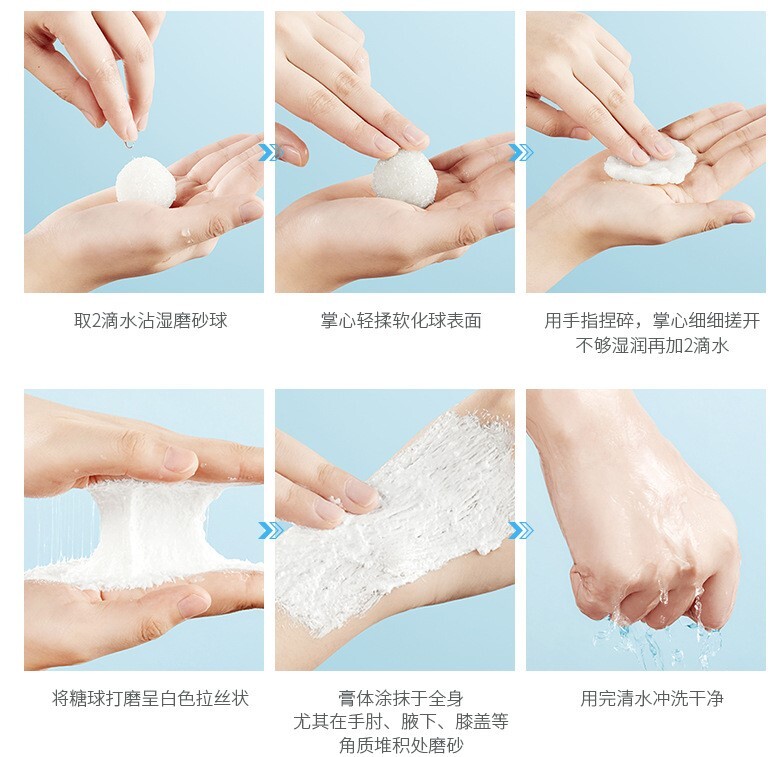 取2滴水沾湿磨砂球

掌心轻揉软化球表面

用手指捏碎，掌心细细搓开
不够湿润再加2滴水

将糖球打磨呈白色拉丝状

膏体涂抹于全身
尤其在手肘、腋下、膝盖等
角质堆积处磨砂

用完清水冲洗干净