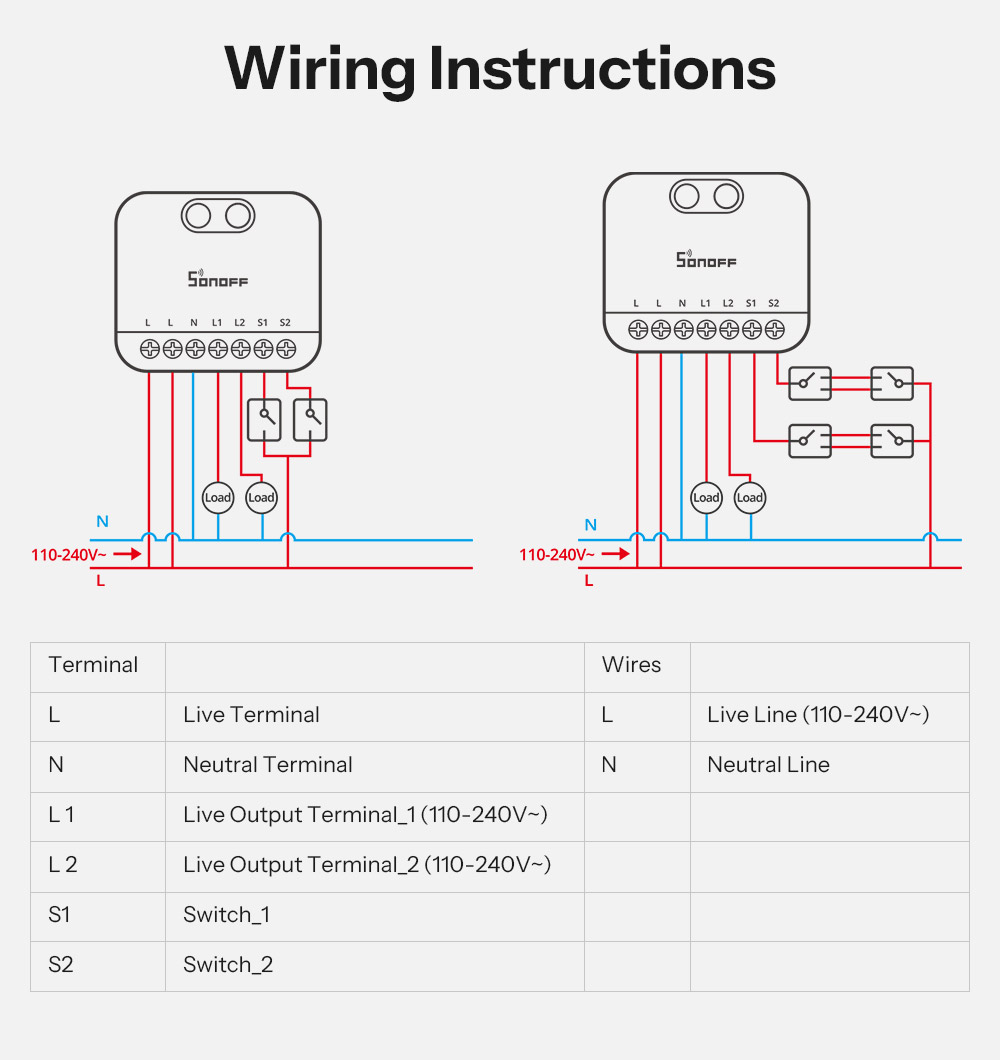 Wiring Instructions

SONOFF

L L N L1 L2 S1 S2

Load Load

N

110-240V~

L

SONOFF

L L N L1 L2 S1 S2

Load Load

N

110-240V~

L

| Terminal | | Wires | |
|---|---|---|---|
| L | Live Terminal | L | Live Line (110-240V~) |
| N | Neutral Terminal | N | Neutral Line |
| L 1 | Live Output Terminal_1 (110-240V~) | | |
| L 2 | Live Output Terminal_2 (110-240V~) | | |
| S1 | Switch_1 | | |
| S2 | Switch_2 | | |