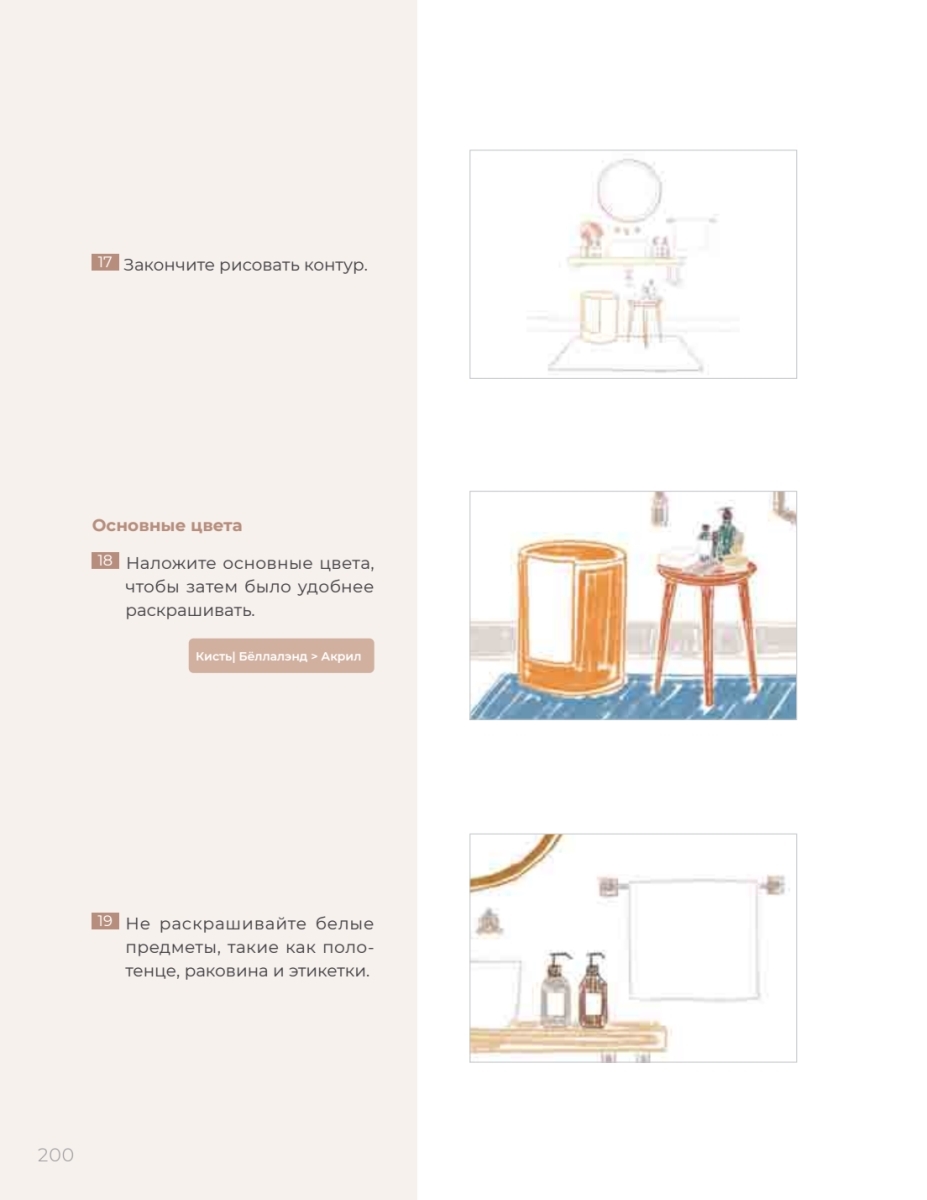 17 Закончите рисовать контур.

Основные цвета

18 Наложите основные цвета, чтобы затем было удобнее раскрашивать.

Кисть| Бёллалэнд > Акрил

19 Не раскрашивайте белые предметы, такие как полотенце, раковина и этикетки.

200