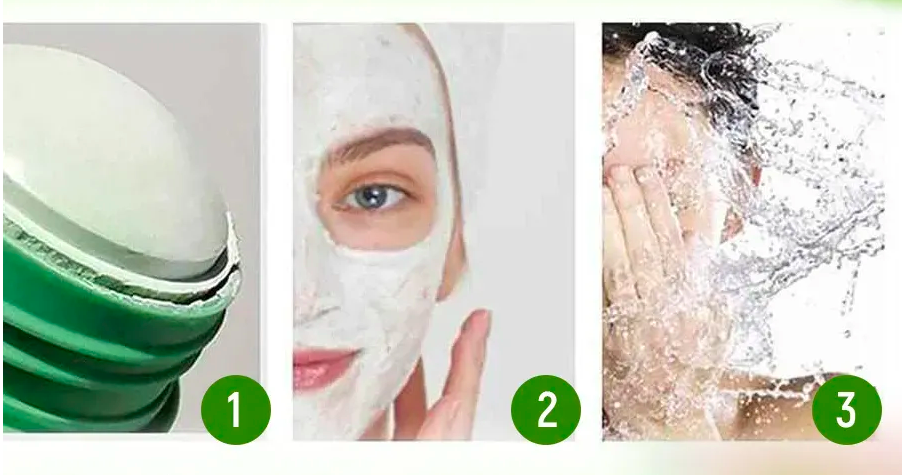 1

2

3