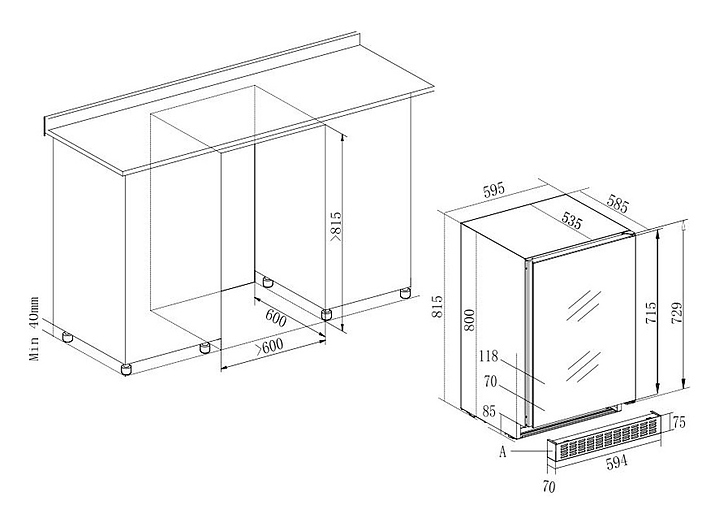 Min 40mm

>815

600

>600

595

585

535

815

800

715

729

118

70

85

75

A

594

70