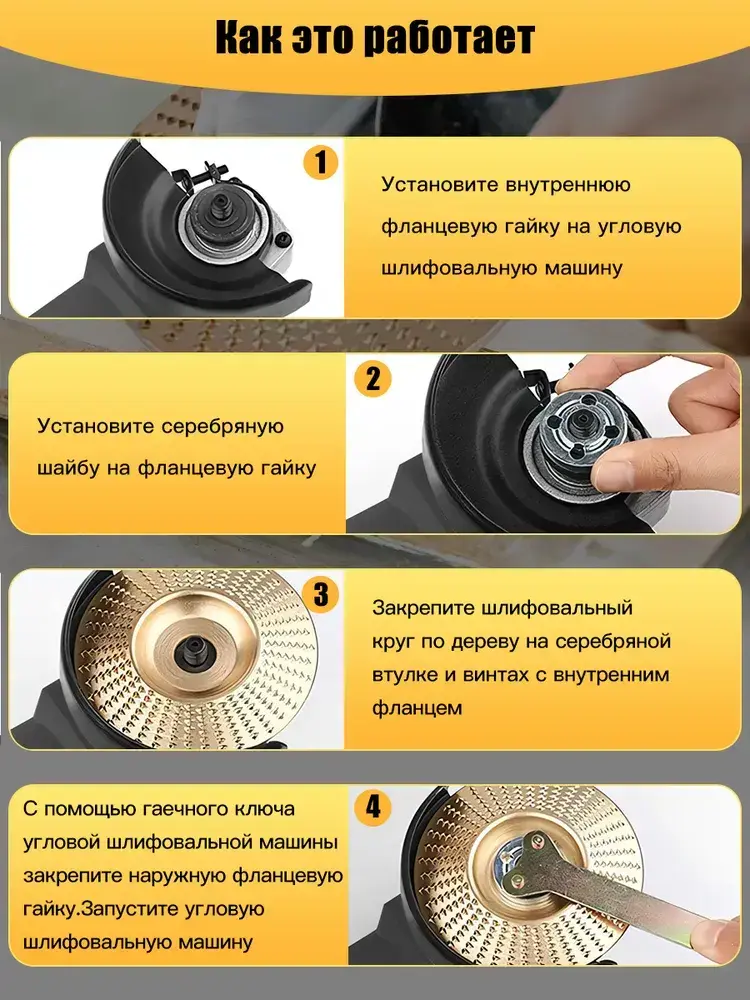 Как это работает

1

Установите внутреннюю фланцевую гайку на угловую шлифовальную машину

2

Установите серебряную шайбу на фланцевую гайку

3

Закрепите шлифовальный круг по дереву на серебряной втулке и винтах с внутренним фланцем

4

С помощью гаечного ключа угловой шлифовальной машины закрепите наружную фланцевую гайку.Запустите угловую шлифовальную машину