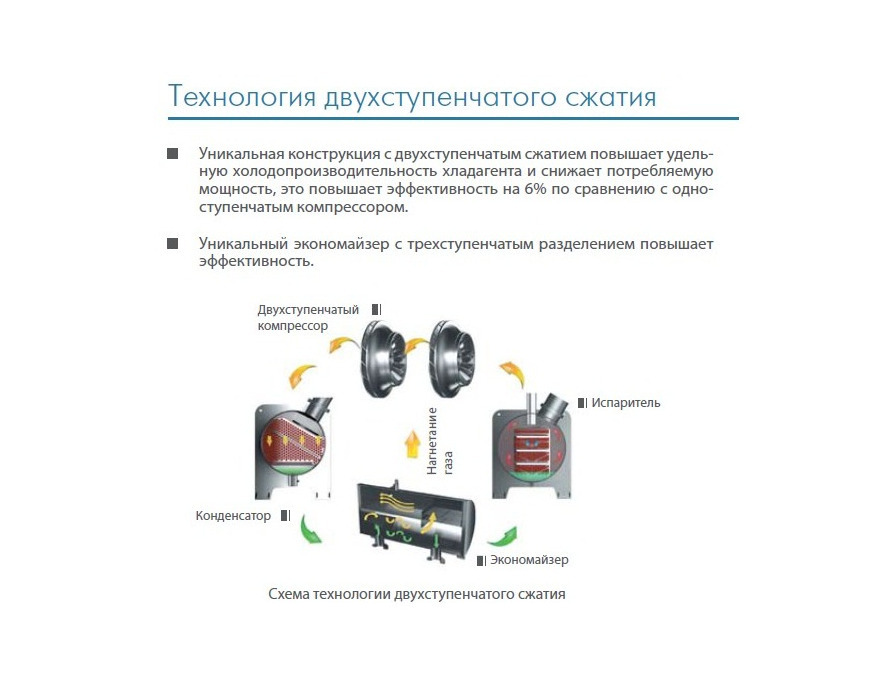 Технология двухступенчатого сжатия

Уникальная конструкция с двухступенчатым сжатием повышает удельную холодопроизводительность хладагента и снижает потребляемую мощность, это повышает эффективность на 6% по сравнению с одноступенчатым компрессором.

Уникальный экономайзер с трехступенчатым разделением повышает эффективность.

Двухступенчатый компрессор

Испаритель

Нагнетание газа

Конденсатор

Экономайзер

Схема технологии двухступенчатого сжатия