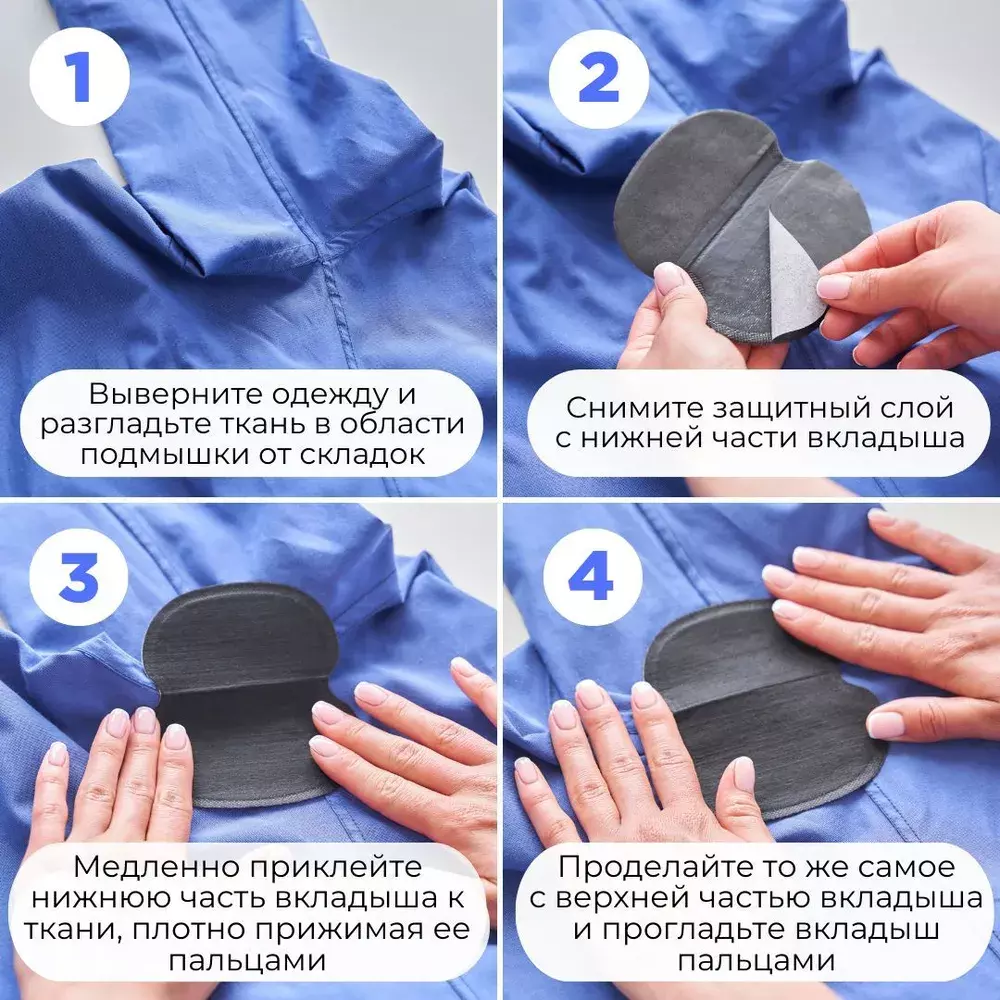 1

Выверните одежду и разгладьте ткань в области подмышки от складок

2

Снимите защитный слой с нижней части вкладыша

3

Медленно приклейте нижнюю часть вкладыша к ткани, плотно прижимая ее пальцами

4

Проделайте то же самое с верхней частью вкладыша и прогладьте вкладыш пальцами