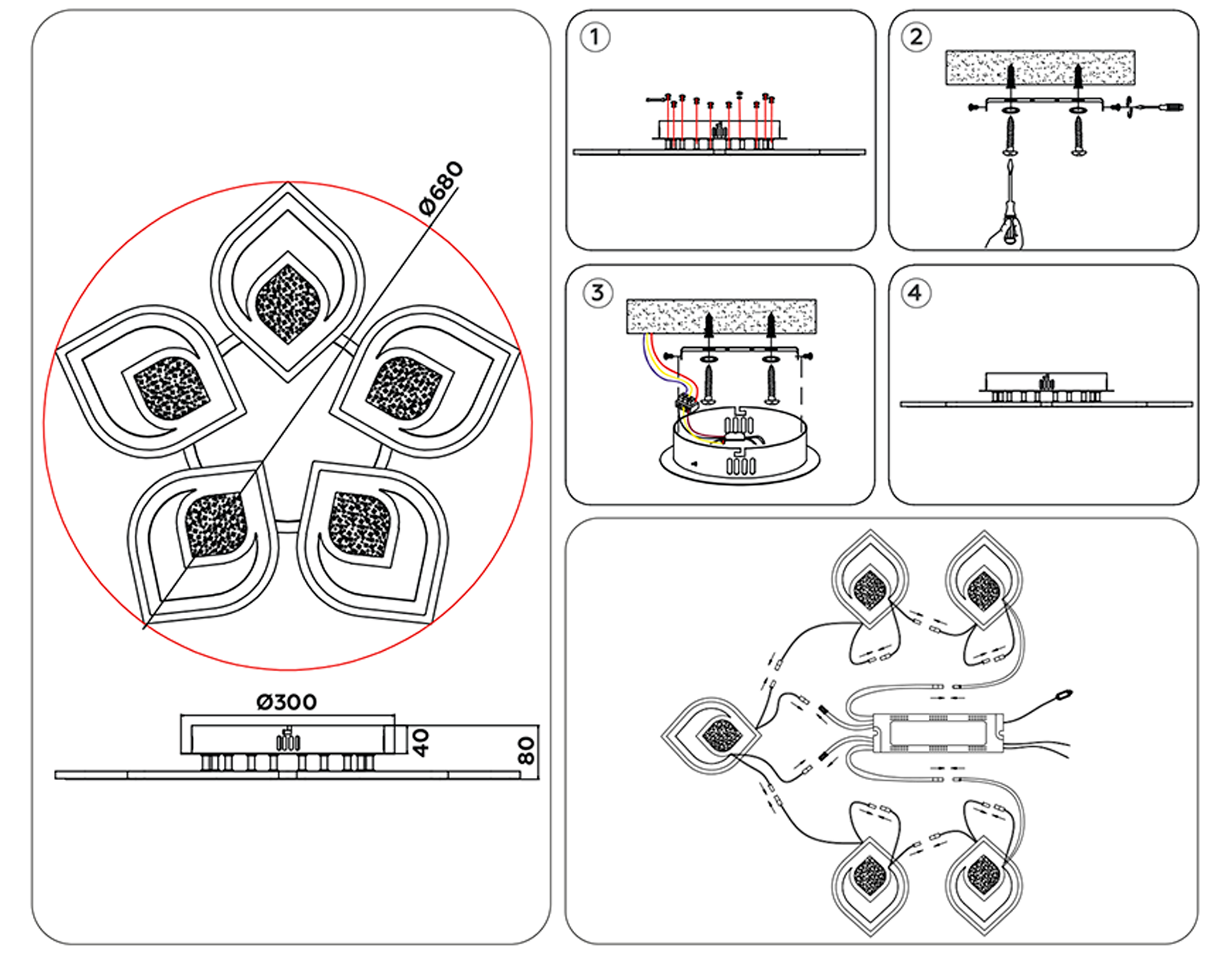 Ø680

Ø300

40

80

1

2

3

4