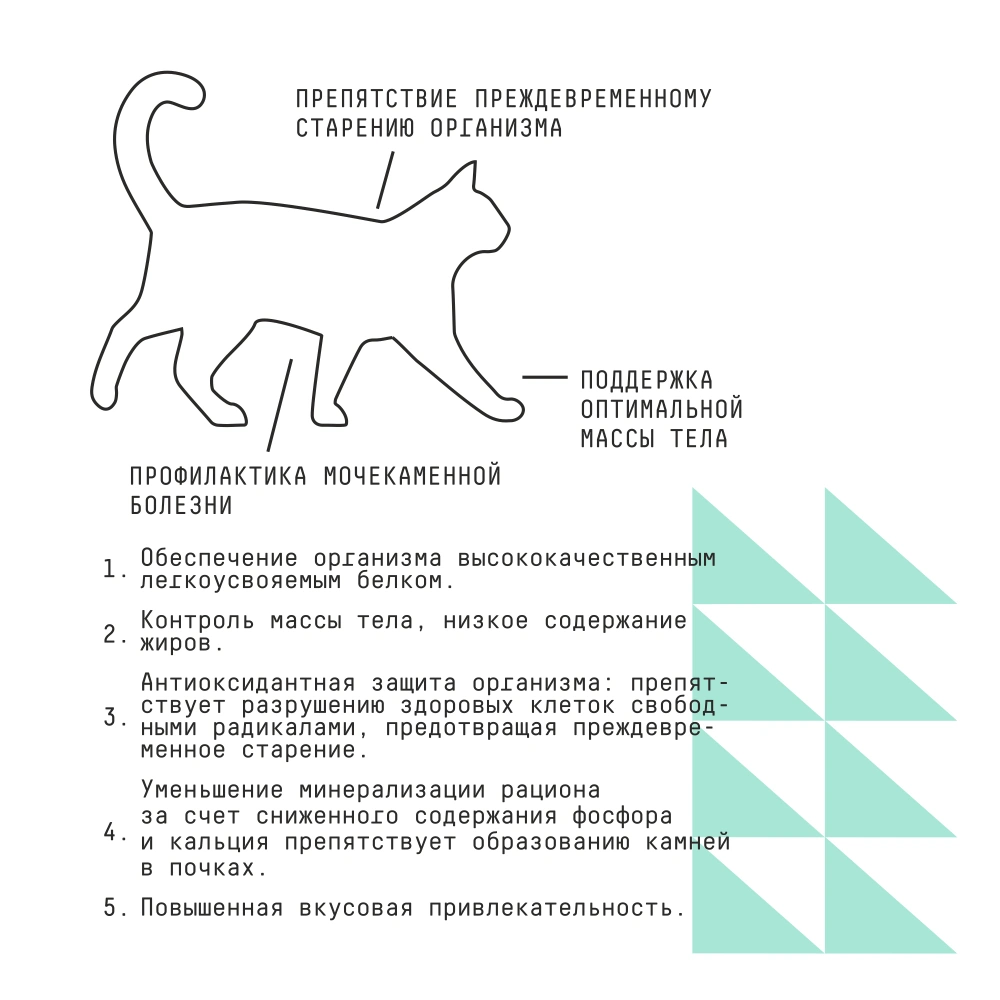 ПРЕПЯТСТВИЕ ПРЕЖДЕВРЕМЕННОМУ СТАРЕНИЮ ОРГАНИЗМА

ПОДДЕРЖКА ОПТИМАЛЬНОЙ МАССЫ ТЕЛА

ПРОФИЛАКТИКА МОЧЕКАМЕННОЙ БОЛЕЗНИ

1. Обеспечение организма высококачественным легкоусвояемым белком.

2. Контроль массы тела, низкое содержание жиров.

3. Антиоксидантная защита организма: препятствует разрушению здоровых клеток свободными радикалами, предотвращая преждевременное старение.

4. Уменьшение минерализации рациона за счет сниженного содержания фосфора и кальция препятствует образованию камней в почках.

5. Повышенная вкусовая привлекательность.