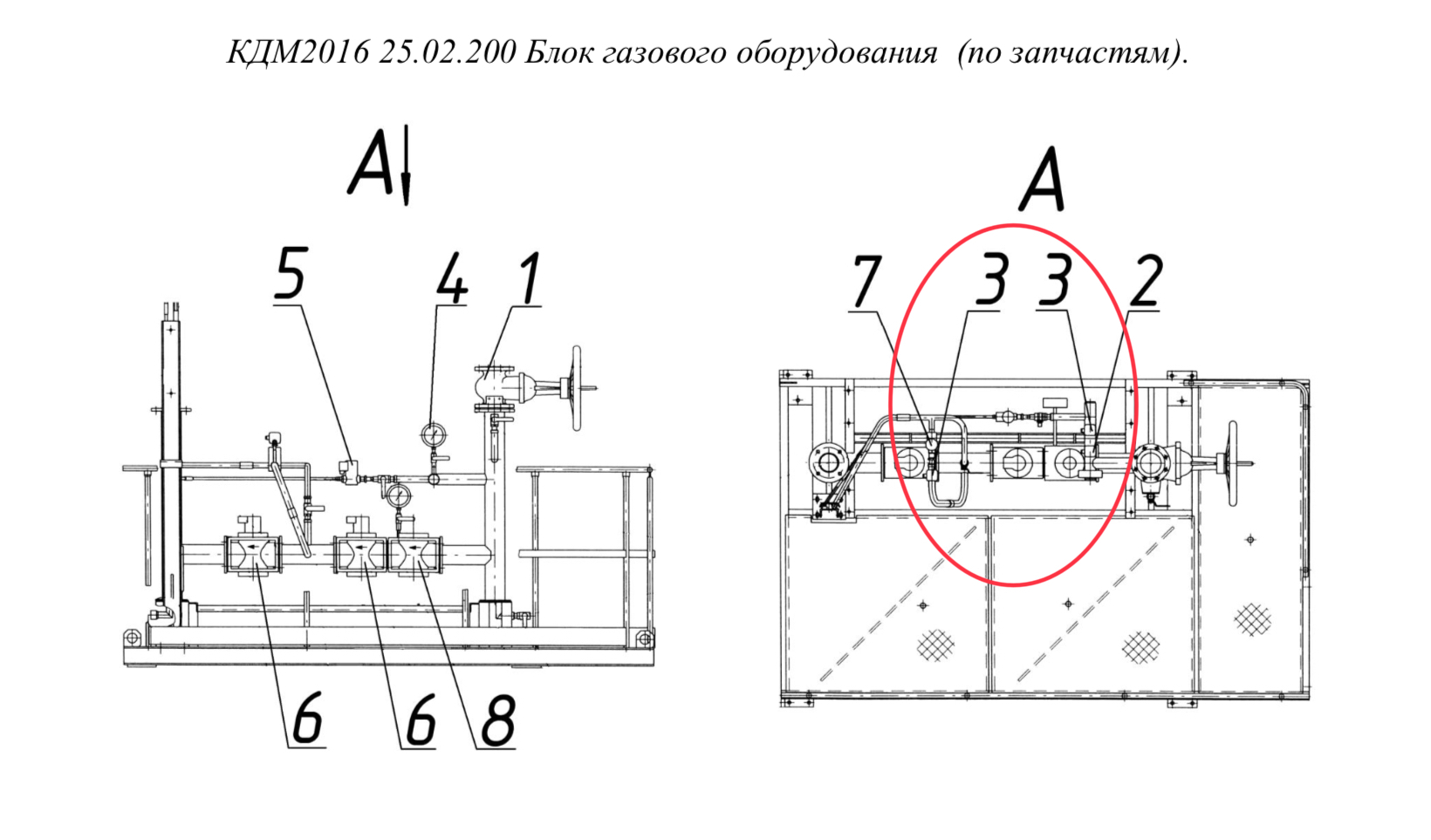 КДМ2016 25.02.200 Блок газового оборудования (по запчастям).

А

5 4 1

6 6 8

А

7 3 3 2