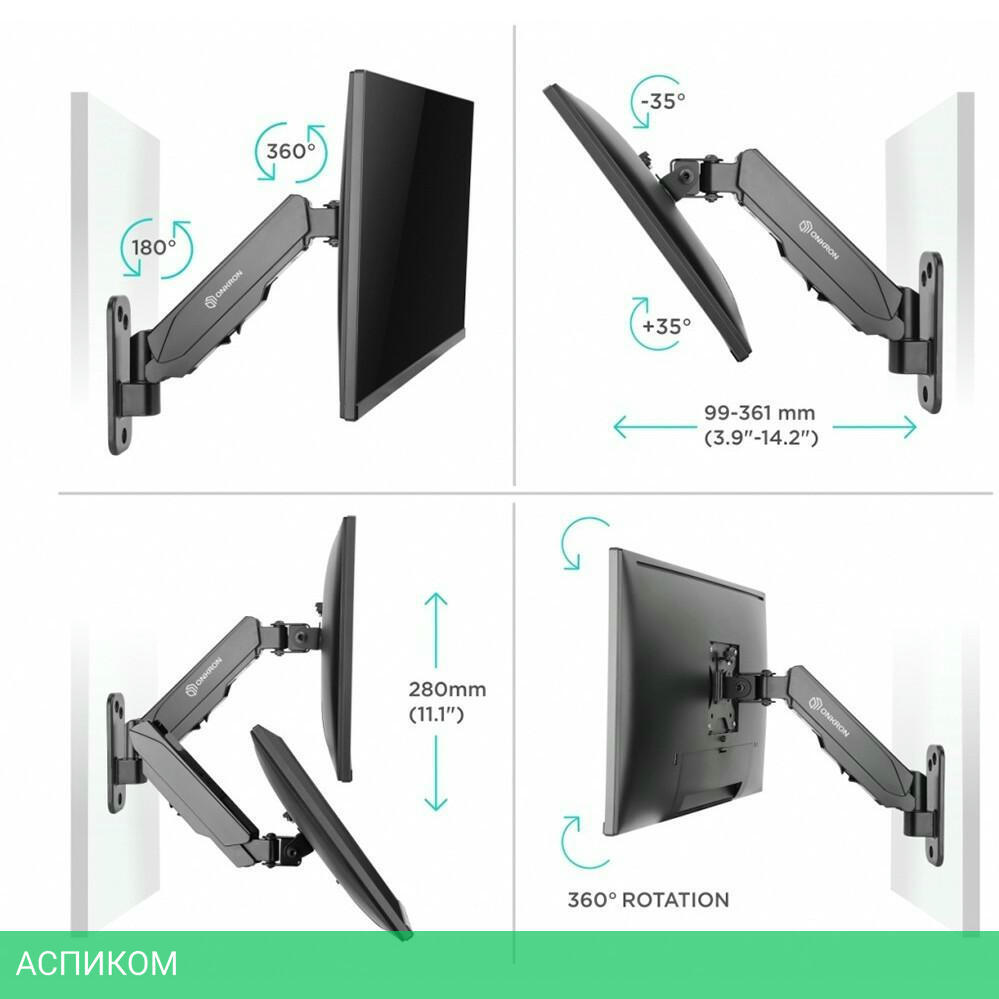 360°

180°

ONKRON

-35°

+35°

ONKRON

99-361 mm
(3.9"-14.2")

ONKRON

280mm
(11.1")

ONKRON

360° ROTATION

АСПИКОМ