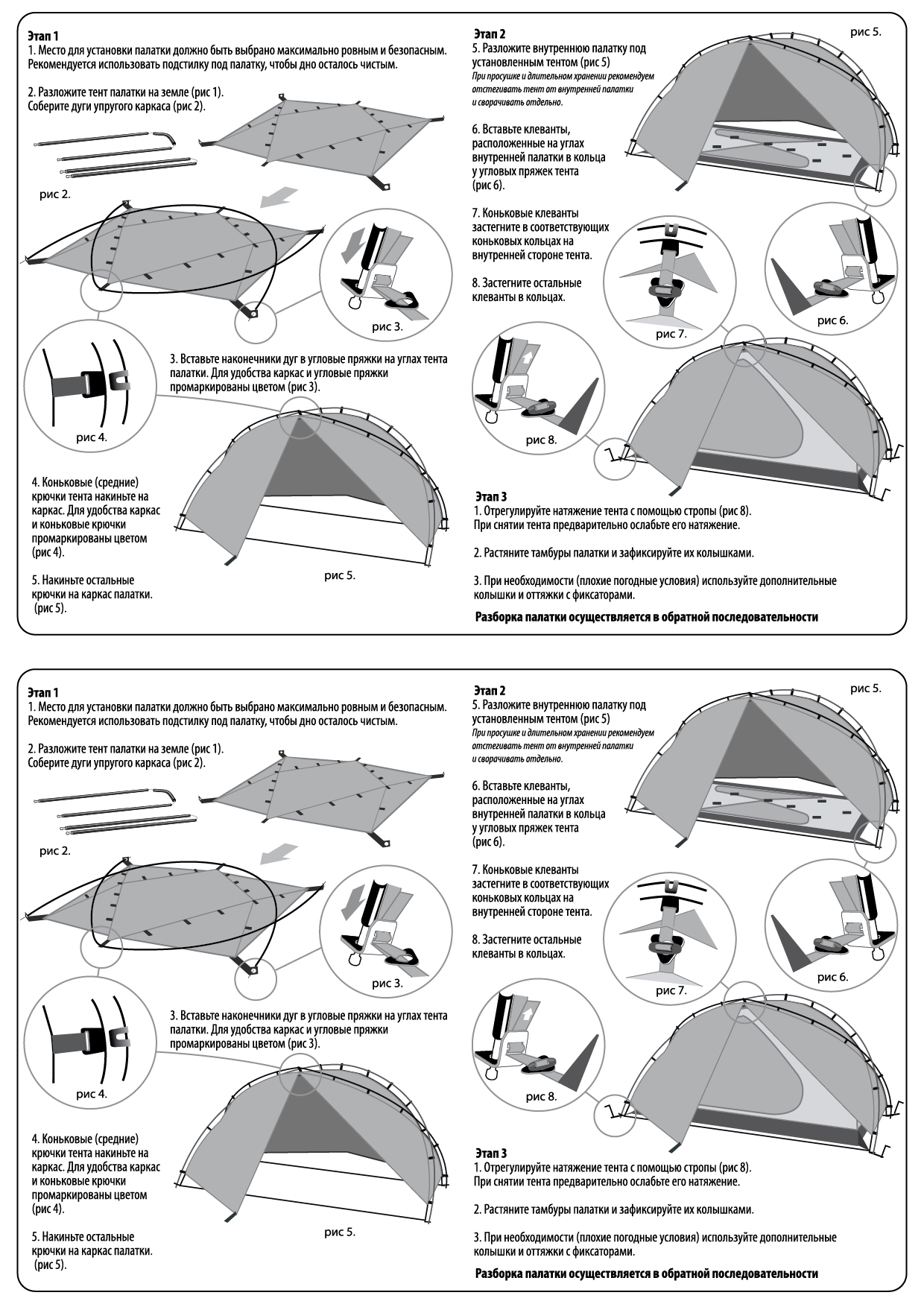 Этап 1
1. Место для установки палатки должно быть выбрано максимально ровным и безопасным. Рекомендуется использовать подстилку под палатку, чтобы дно осталось чистым.

2. Разложите тент палатки на земле (рис 1).
Соберите дуги упругого каркаса (рис 2).

рис 2.

рис 3.

рис 4.

3. Вставьте наконечники дуг в угловые пряжки на углах тента палатки. Для удобства каркас и угловые пряжки промаркированы цветом (рис 3).

4. Коньковые (средние) крючки тента накиньте на каркас. Для удобства каркас и коньковые крючки промаркированы цветом (рис 4).

5. Накиньте остальные крючки на каркас палатки. (рис 5).

рис 5.

Этап 2
5. Разложите внутреннюю палатку под установленным тентом (рис 5)
При просушке и длительном хранении рекомендуем отстегивать тент от внутренней палатки и сворачивать отдельно.

рис 5.

6. Вставьте клеванты, расположенные на углах внутренней палатки в кольца у угловых пряжек тента (рис 6).

7. Коньковые клеванты застегните в соответствующих коньковых кольцах на внутренней стороне тента.

8. Застегните остальные клеванты в кольцах.

рис 7.

рис 6.

рис 8.

Этап 3
1. Отрегулируйте натяжение тента с помощью стропы (рис 8).
При снятии тента предварительно ослабьте его натяжение.

2. Растяните тамбуры палатки и зафиксируйте их колышками.

3. При необходимости (плохие погодные условия) используйте дополнительные колышки и оттяжки с фиксаторами.

Разборка палатки осуществляется в обратной последовательности

Этап 1
1. Место для установки палатки должно быть выбрано максимально ровным и безопасным. Рекомендуется использовать подстилку под палатку, чтобы дно осталось чистым.

2. Разложите тент палатки на земле (рис 1).
Соберите дуги упругого каркаса (рис 2).

рис 2.

рис 3.

рис 4.

3. Вставьте наконечники дуг в угловые пряжки на углах тента палатки. Для удобства каркас и угловые пряжки промаркированы цветом (рис 3).

4. Коньковые (средние) крючки тента накиньте на каркас. Для удобства каркас и коньковые крючки промаркированы цветом (рис 4).

5. Накиньте остальные крючки на каркас палатки. (рис 5).

рис 5.

Этап 2
5. Разложите внутреннюю палатку под установленным тентом (рис 5)
При просушке и длительном хранении рекомендуем отстегивать тент от внутренней палатки и сворачивать отдельно.

рис 5.

6. Вставьте клеванты, расположенные на углах внутренней палатки в кольца у угловых пряжек тента (рис 6).

7. Коньковые клеванты застегните в соответствующих коньковых кольцах на внутренней стороне тента.

8. Застегните остальные клеванты в кольцах.

рис 7.

рис 6.

рис 8.

Этап 3
1. Отрегулируйте натяжение тента с помощью стропы (рис 8).
При снятии тента предварительно ослабьте его натяжение.

2. Растяните тамбуры палатки и зафиксируйте их колышками.

3. При необходимости (плохие погодные условия) используйте дополнительные колышки и оттяжки с фиксаторами.

Разборка палатки осуществляется в обратной последовательности