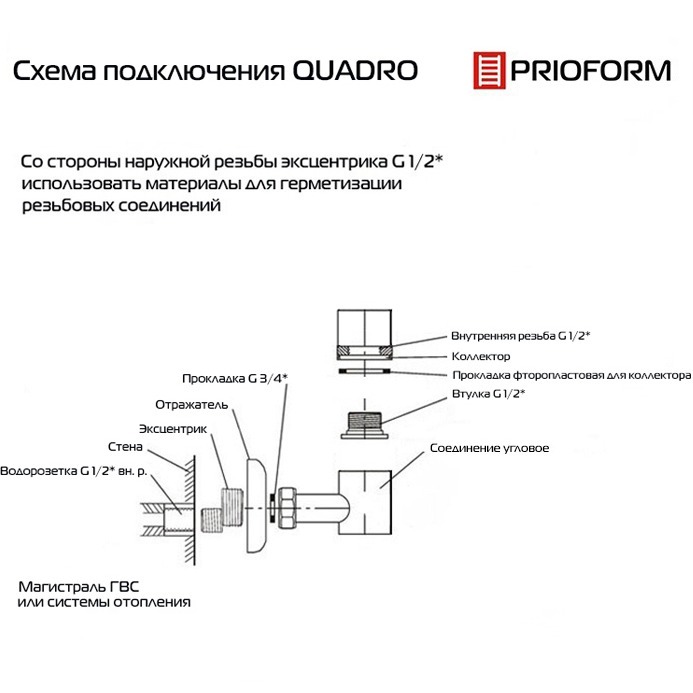 Схема подключения QUADRO

PRIOFORM

Со стороны наружной резьбы эксцентрика G 1/2* использовать материалы для герметизации резьбовых соединений

Внутренняя резьба G 1/2*
Коллектор
Прокладка фторопластовая для коллектора
Втулка G 1/2*
Соединение угловое
Прокладка G 3/4*
Отражатель
Эксцентрик
Стена
Водорозетка G 1/2* вн. р.

Магистраль ГВС
или системы отопления