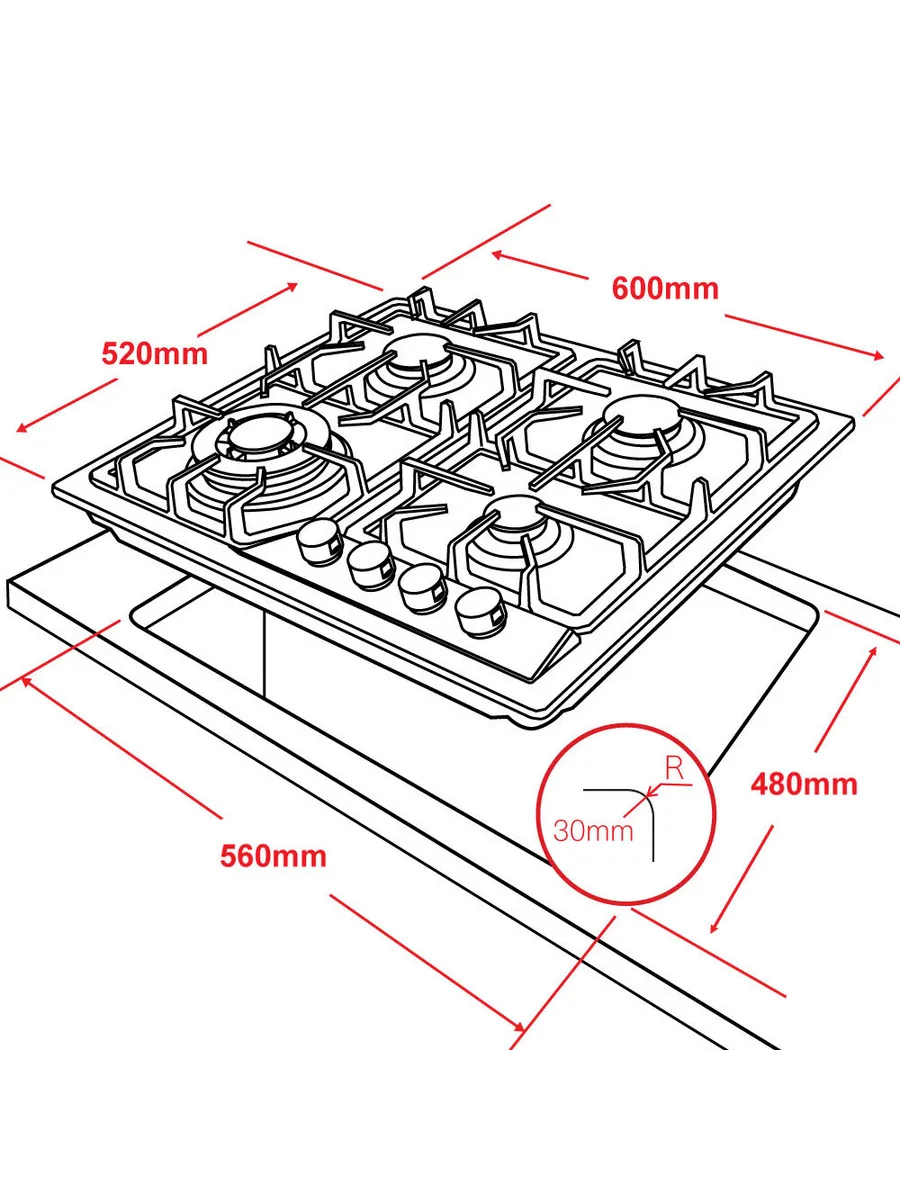 600mm
520mm
480mm
R
30mm
560mm