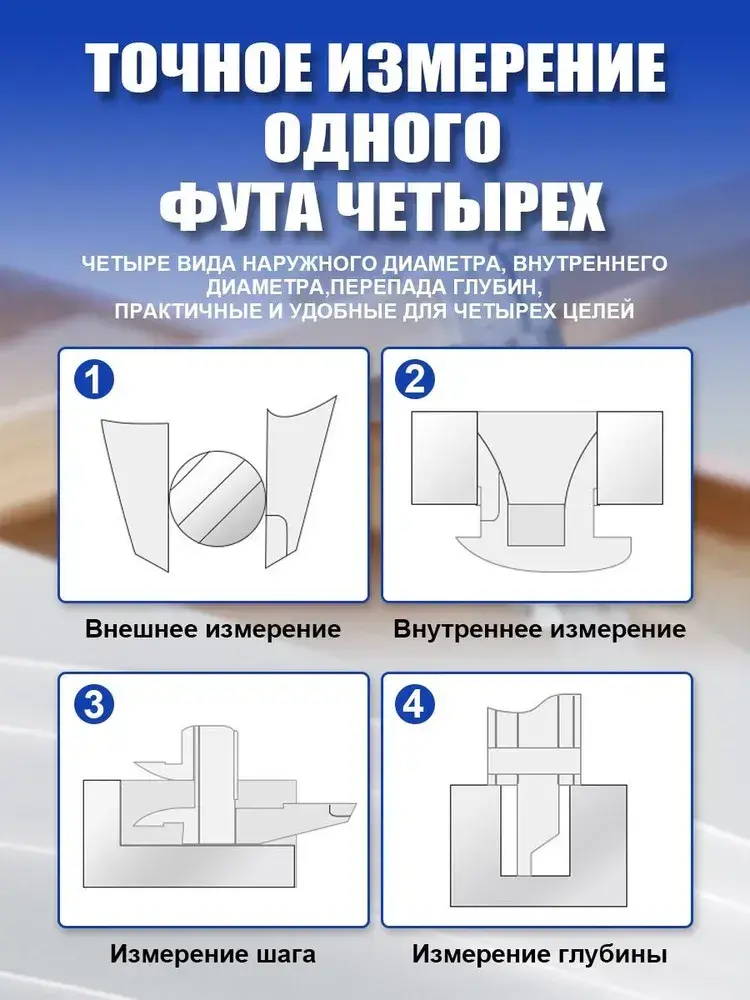 ТОЧНОЕ ИЗМЕРЕНИЕ ОДНОГО ФУТА ЧЕТЫРЕХ

ЧЕТЫРЕ ВИДА НАРУЖНОГО ДИАМЕТРА, ВНУТРЕННЕГО ДИАМЕТРА,ПЕРЕПАДА ГЛУБИН, ПРАКТИЧНЫЕ И УДОБНЫЕ ДЛЯ ЧЕТЫРЕХ ЦЕЛЕЙ

1

Внешнее измерение

2

Внутреннее измерение

3

Измерение шага

4

Измерение глубины