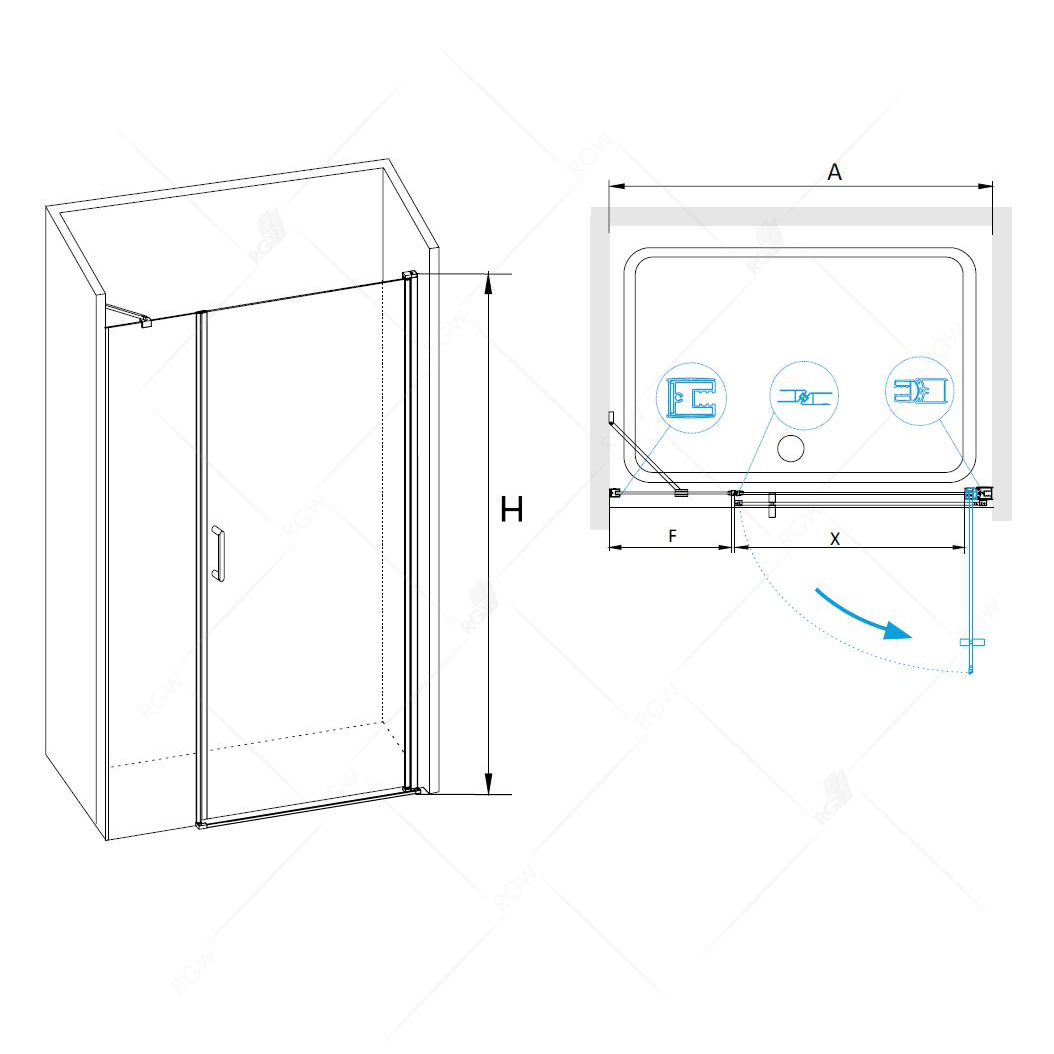 H

A

F

X

RGW