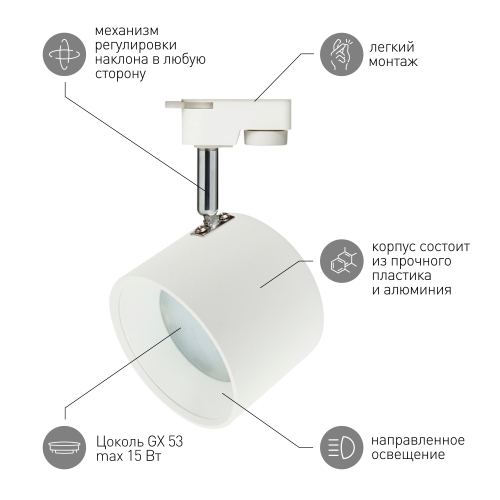 механизм регулировки наклона в любую сторону

легкий монтаж

корпус состоит из прочного пластика и алюминия

Цоколь GX 53 max 15 Вт

направленное освещение