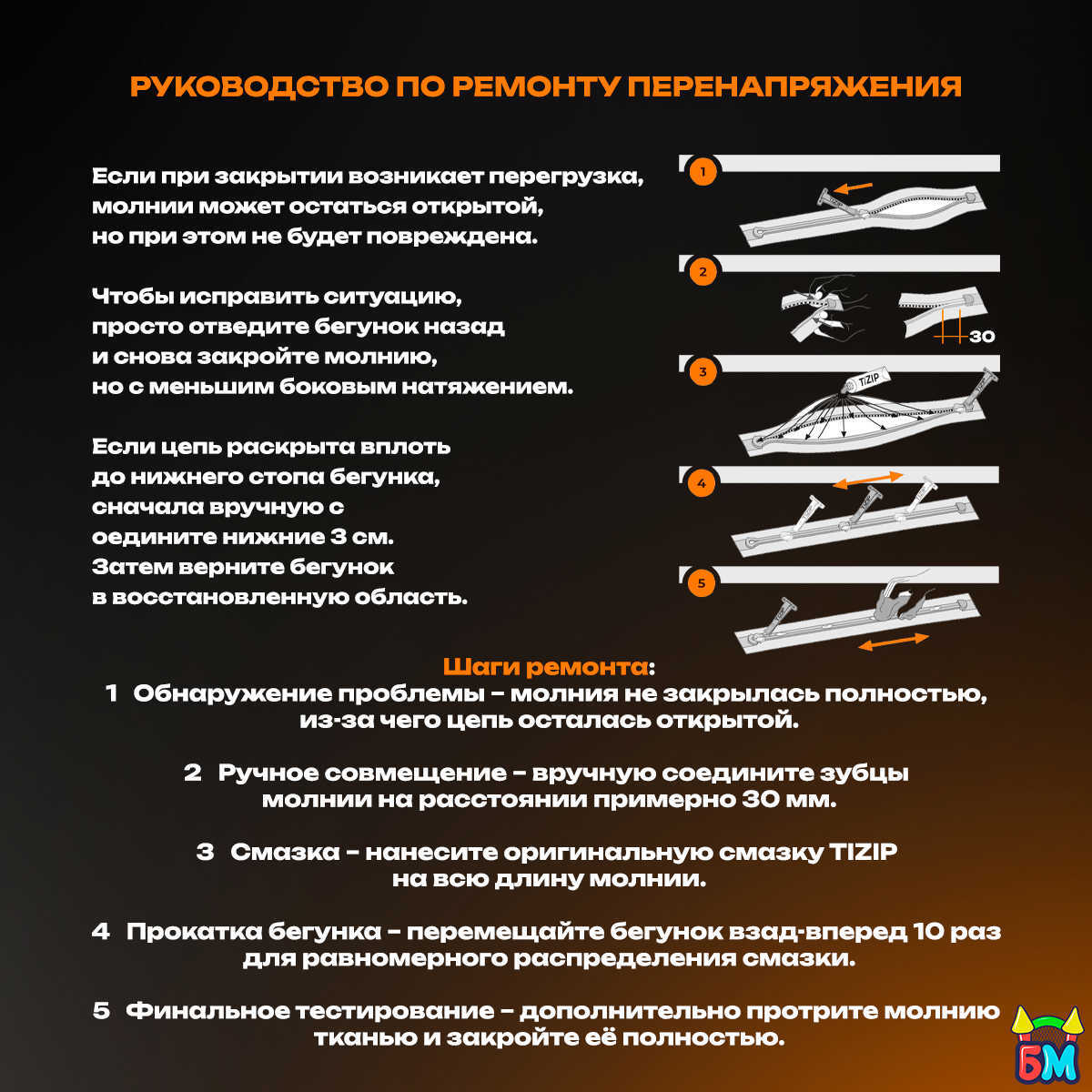 РУКОВОДСТВО ПО РЕМОНТУ ПЕРЕНАПРЯЖЕНИЯ

Если при закрытии возникает перегрузка, молнии может остаться открытой, но при этом не будет повреждена.

Чтобы исправить ситуацию, просто отведите бегунок назад и снова закройте молнию, но с меньшим боковым натяжением.

Если цепь раскрыта вплоть до нижнего стопа бегунка, сначала вручную с оедините нижние 3 см. Затем верните бегунок в восстановленную область.

1

2

30

3

TIZIP

4

5

Шаги ремонта:
1 Обнаружение проблемы – молния не закрылась полностью, из-за чего цепь осталась открытой.

2 Ручное совмещение – вручную соедините зубцы молнии на расстоянии примерно 30 мм.

3 Смазка – нанесите оригинальную смазку TIZIP на всю длину молнии.

4 Прокатка бегунка – перемещайте бегунок взад-вперед 10 раз для равномерного распределения смазки.

5 Финальное тестирование – дополнительно протрите молнию тканью и закройте её полностью.

БМ