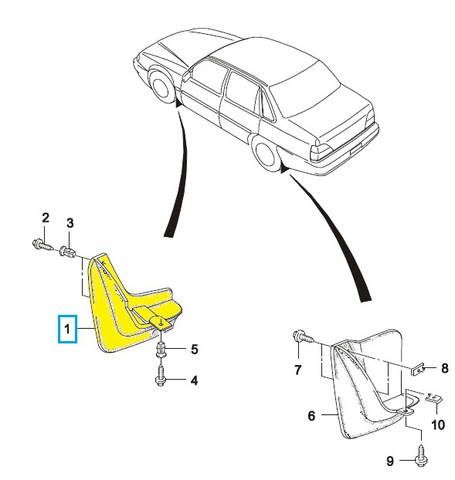 2
3
1
5
4
7
8
6
10
9