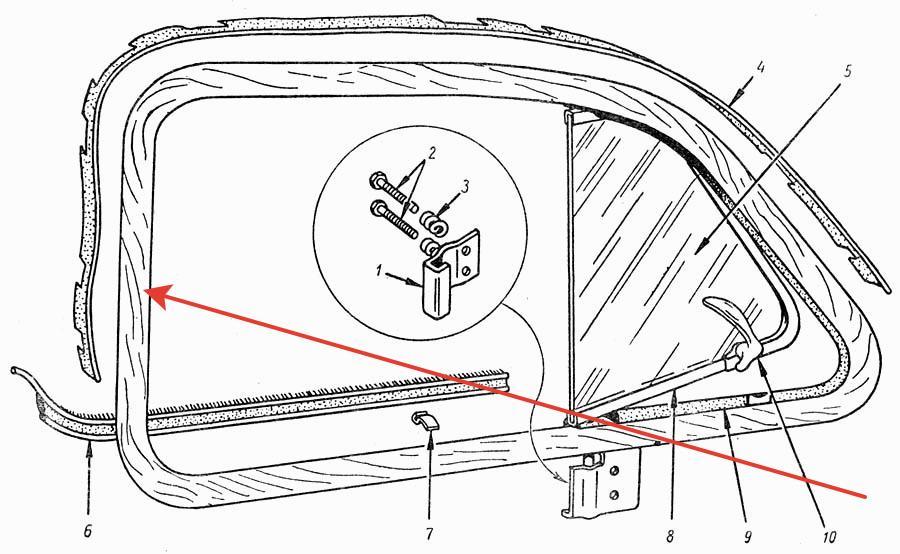 4
5
2
3
1
6
7
8
9
10