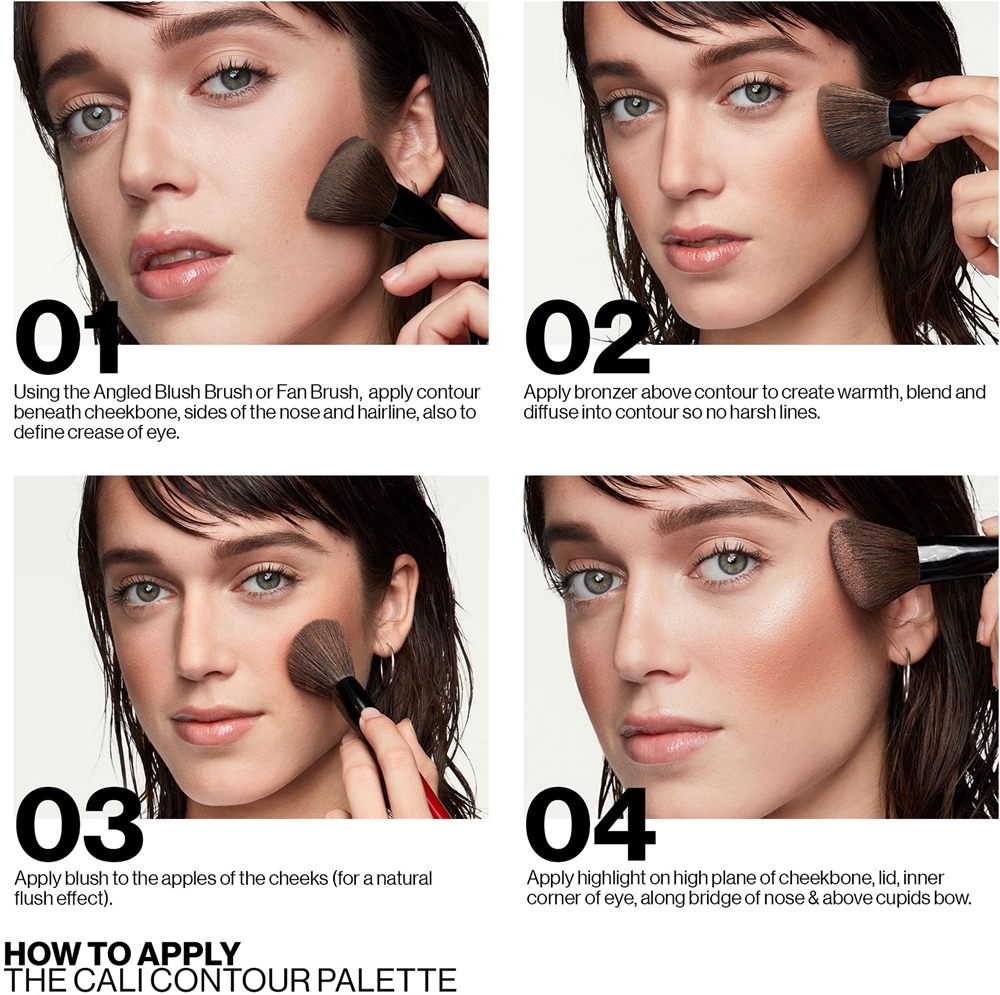 01
Using the Angled Blush Brush or Fan Brush, apply contour beneath cheekbone, sides of the nose and hairline, also to define crease of eye.

02
Apply bronzer above contour to create warmth, blend and diffuse into contour so no harsh lines.

03
Apply blush to the apples of the cheeks (for a natural flush effect).

04
Apply highlight on high plane of cheekbone, lid, inner corner of eye, along bridge of nose & above cupids bow.

HOW TO APPLY
THE CALI CONTOUR PALETTE