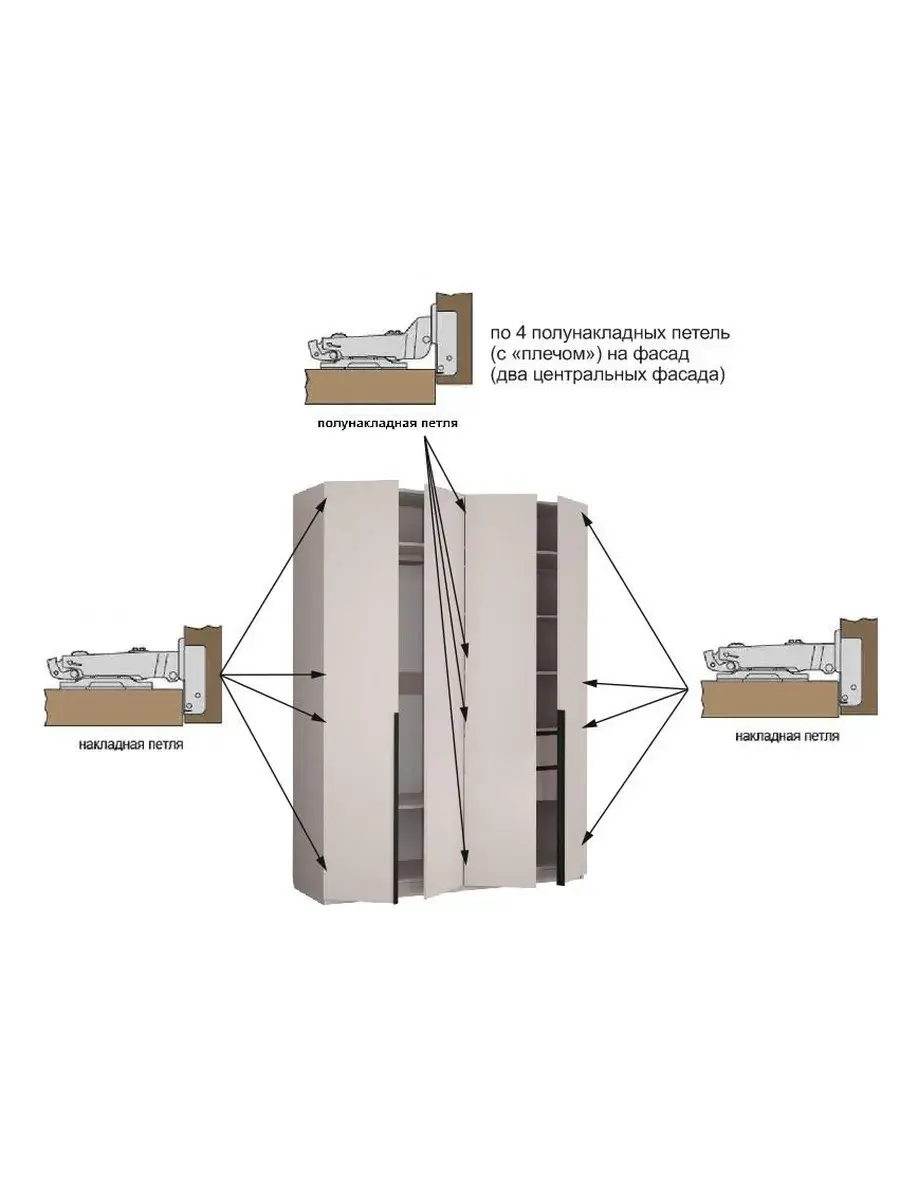 по 4 полунакладных петель (с «плечом») на фасад (два центральных фасада)

полунакладная петля

накладная петля

накладная петля