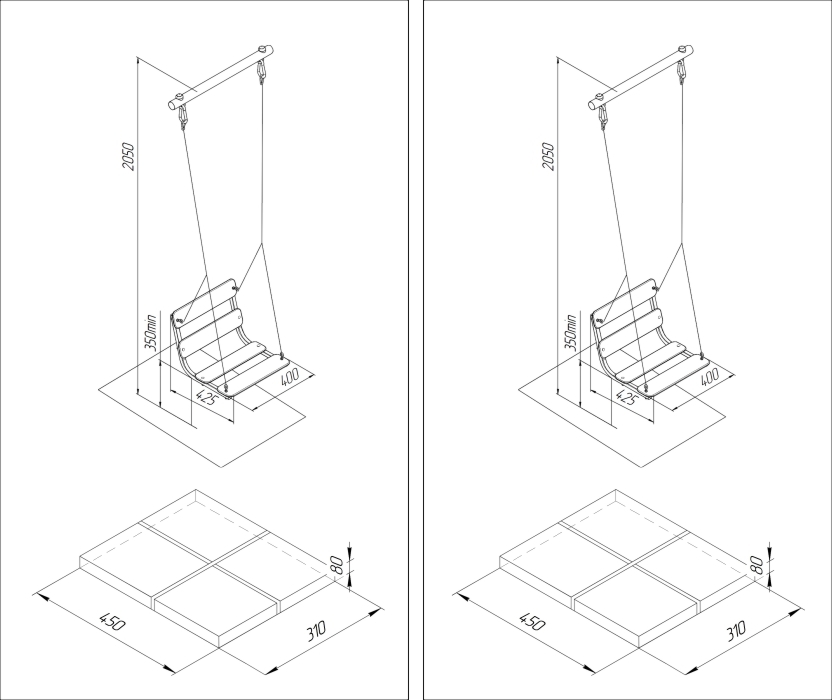 2050
350min
425
400
80
450
310

2050
350min
425
400
80
450
310