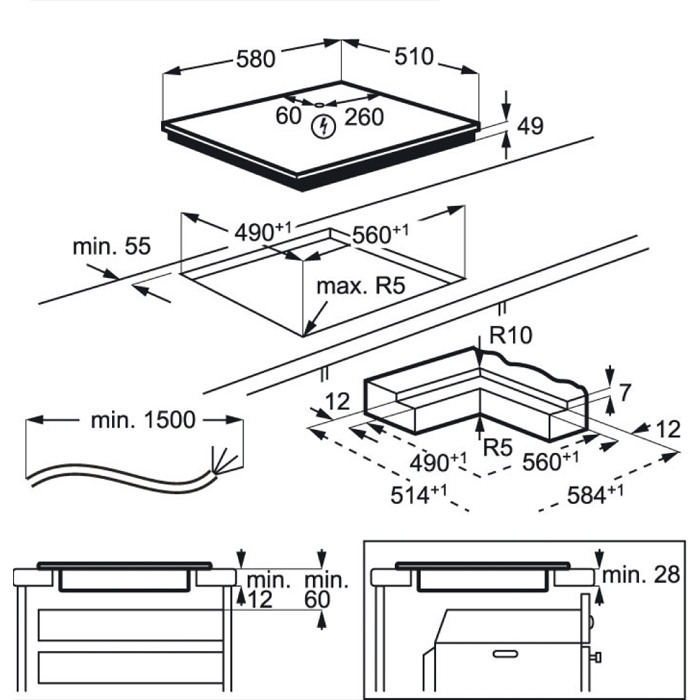 580
510
60
260
49
$490^{+1}$
$560^{+1}$
min. 55
max. R5
R10
7
12
12
R5
$490^{+1}$
$560^{+1}$
$514^{+1}$
$584^{+1}$
min. 1500
min. 12
min. 60
min. 28