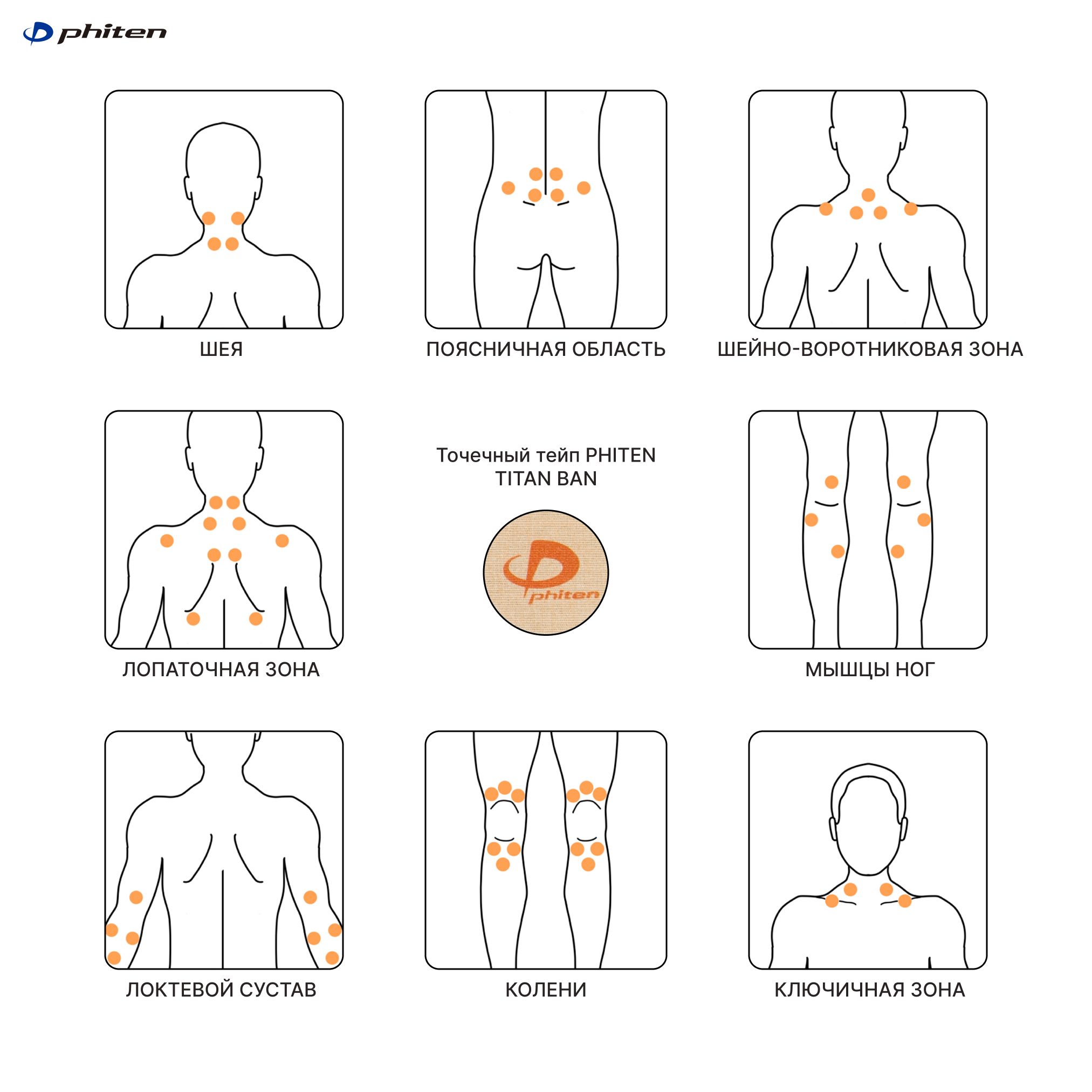 phiten

ШЕЯ

ПОЯСНИЧНАЯ ОБЛАСТЬ

ШЕЙНО-ВОРОТНИКОВАЯ ЗОНА

ЛОПАТОЧНАЯ ЗОНА

Точечный тейп PHITEN TITAN BAN

phiten

МЫШЦЫ НОГ

ЛОКТЕВОЙ СУСТАВ

КОЛЕНИ

КЛЮЧИЧНАЯ ЗОНА