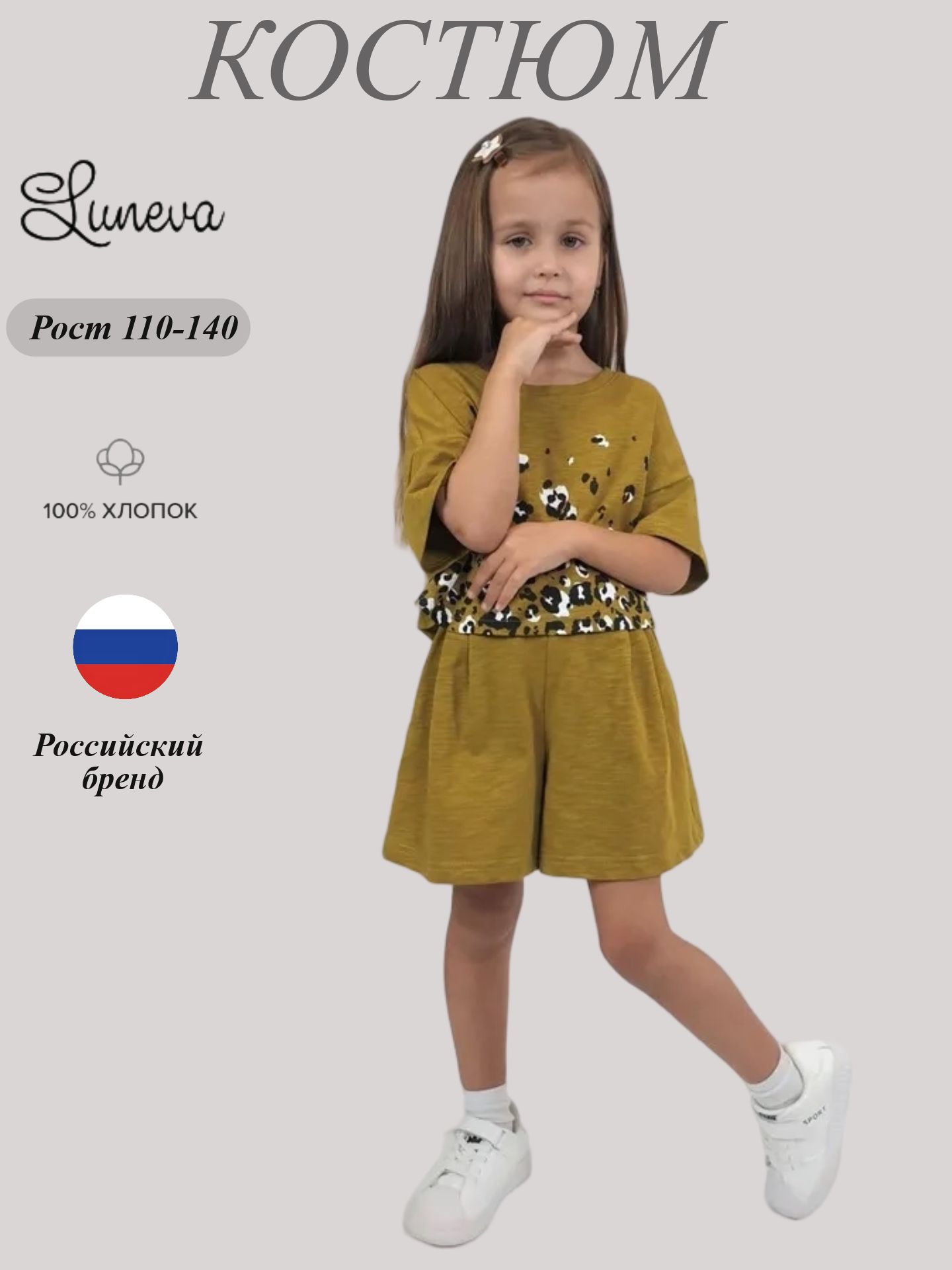 КОСТЮМ

Luneva

Рост 110-140

100% ХЛОПОК

Российский бренд

SPORT