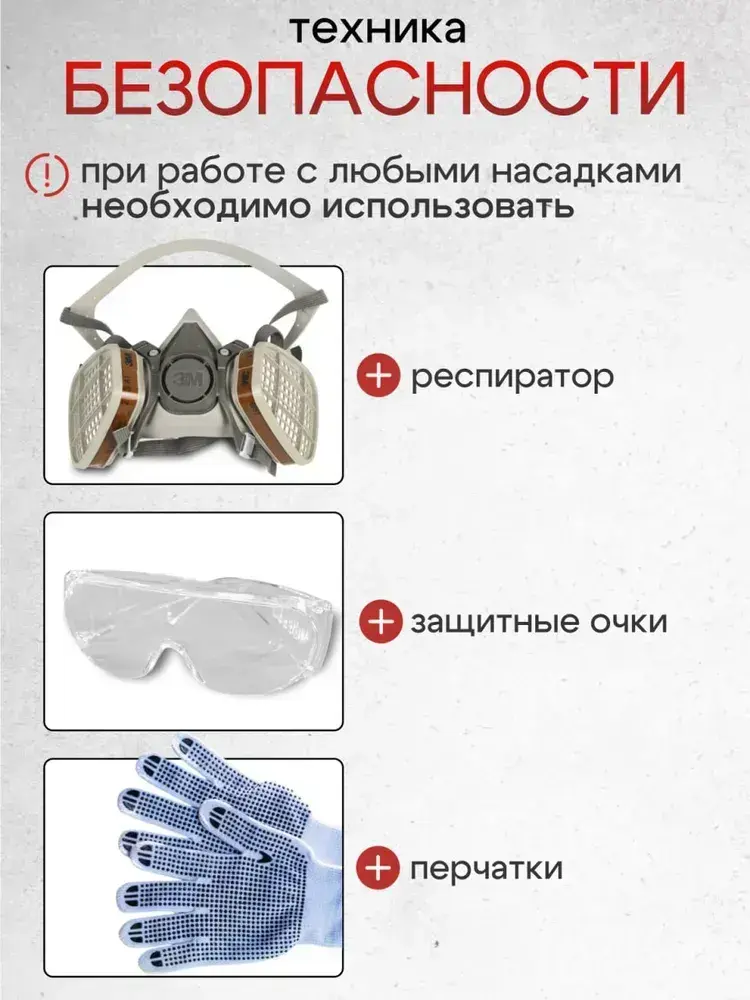 техника
БЕЗОПАСНОСТИ

! при работе с любыми насадками необходимо использовать

3M

+ респиратор

+ защитные очки

+ перчатки