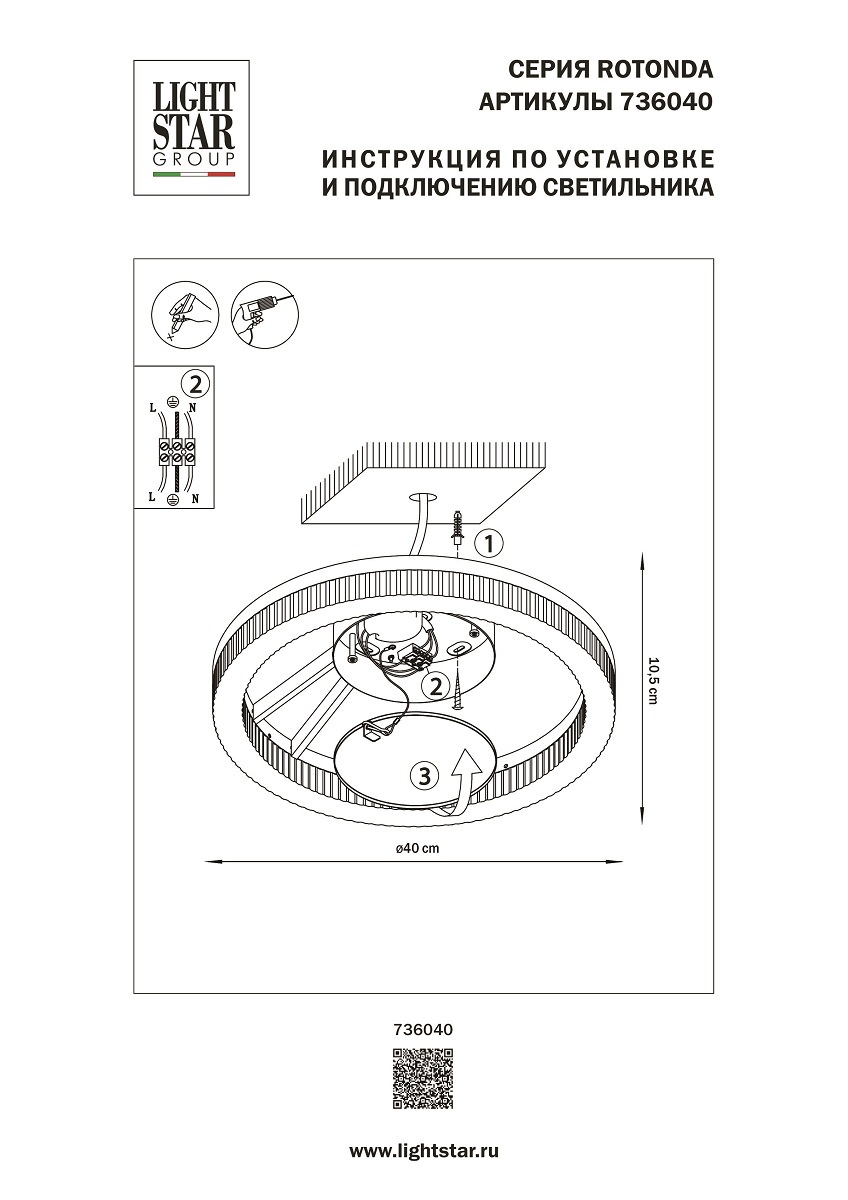 LIGHT STAR GROUP

СЕРИЯ ROTONDA
АРТИКУЛЫ 736040

ИНСТРУКЦИЯ ПО УСТАНОВКЕ
И ПОДКЛЮЧЕНИЮ СВЕТИЛЬНИКА

2
L N
L N

1
2
3
10,5 cm
ø40 cm

736040

www.lightstar.ru