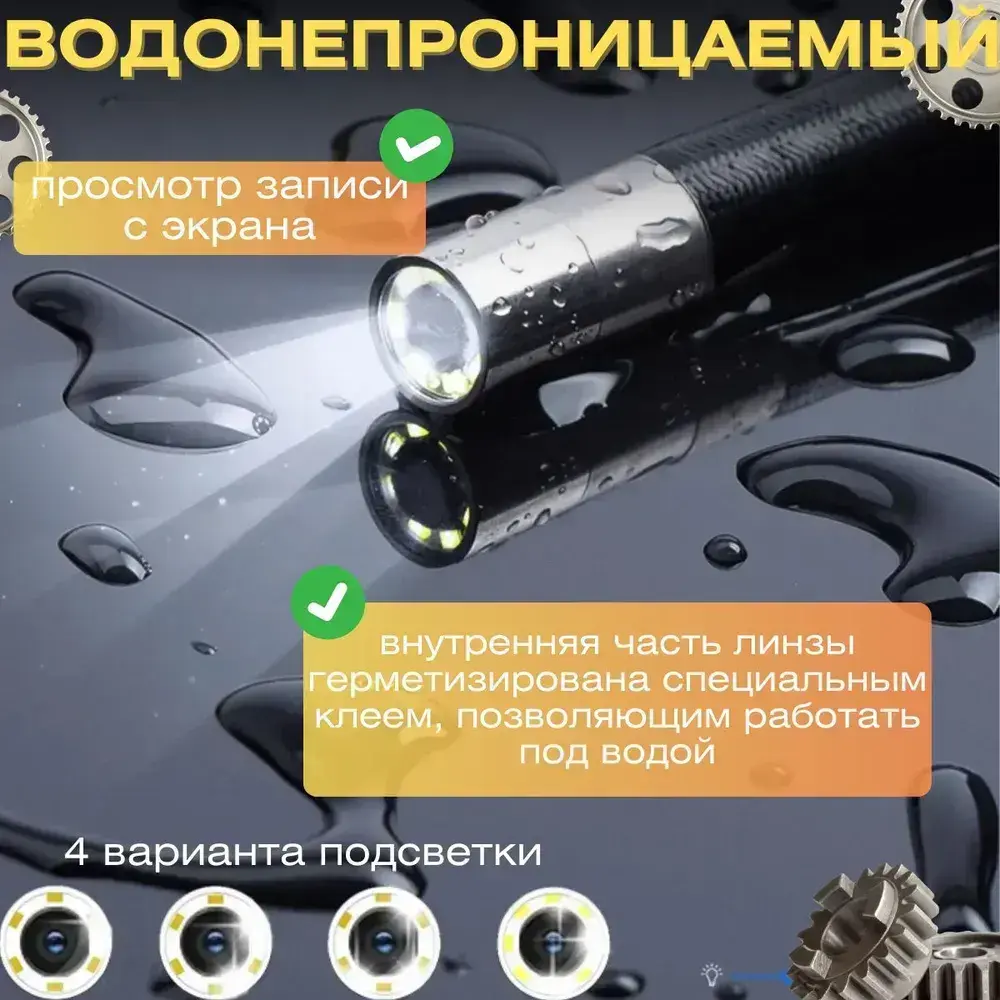 ВОДОНЕПРОНИЦАЕМЫЙ

просмотр записи с экрана

внутренняя часть линзы герметизирована специальным клеем, позволяющим работать под водой

4 варианта подсветки