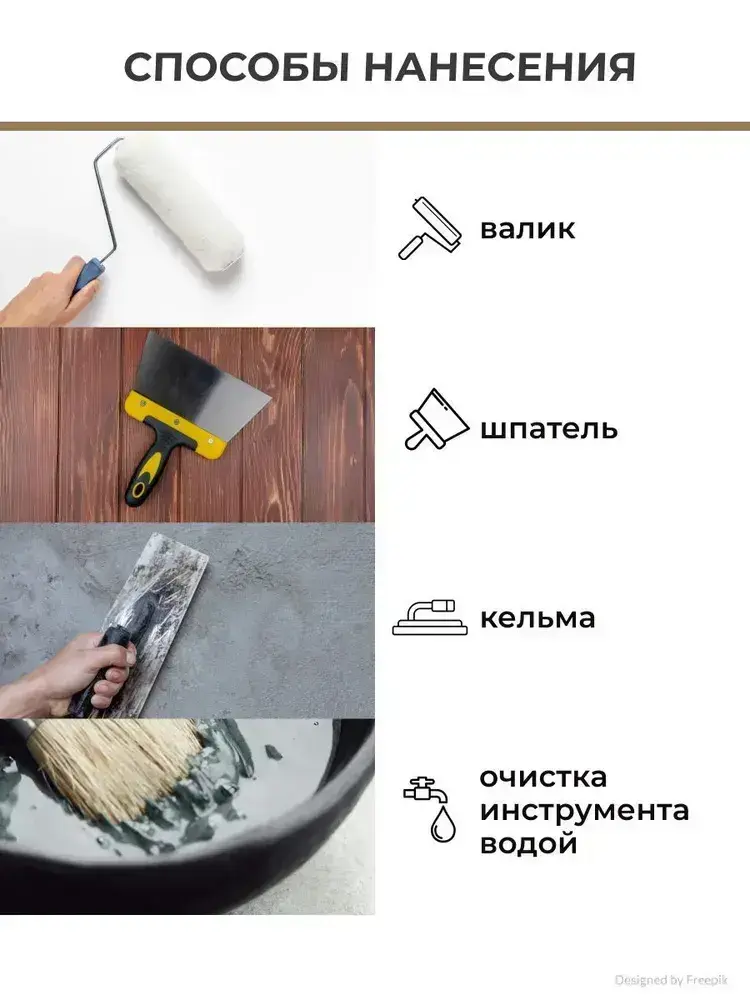 СПОСОБЫ НАНЕСЕНИЯ

валик

шпатель

кельма

очистка инструмента водой

Designed by Freepik