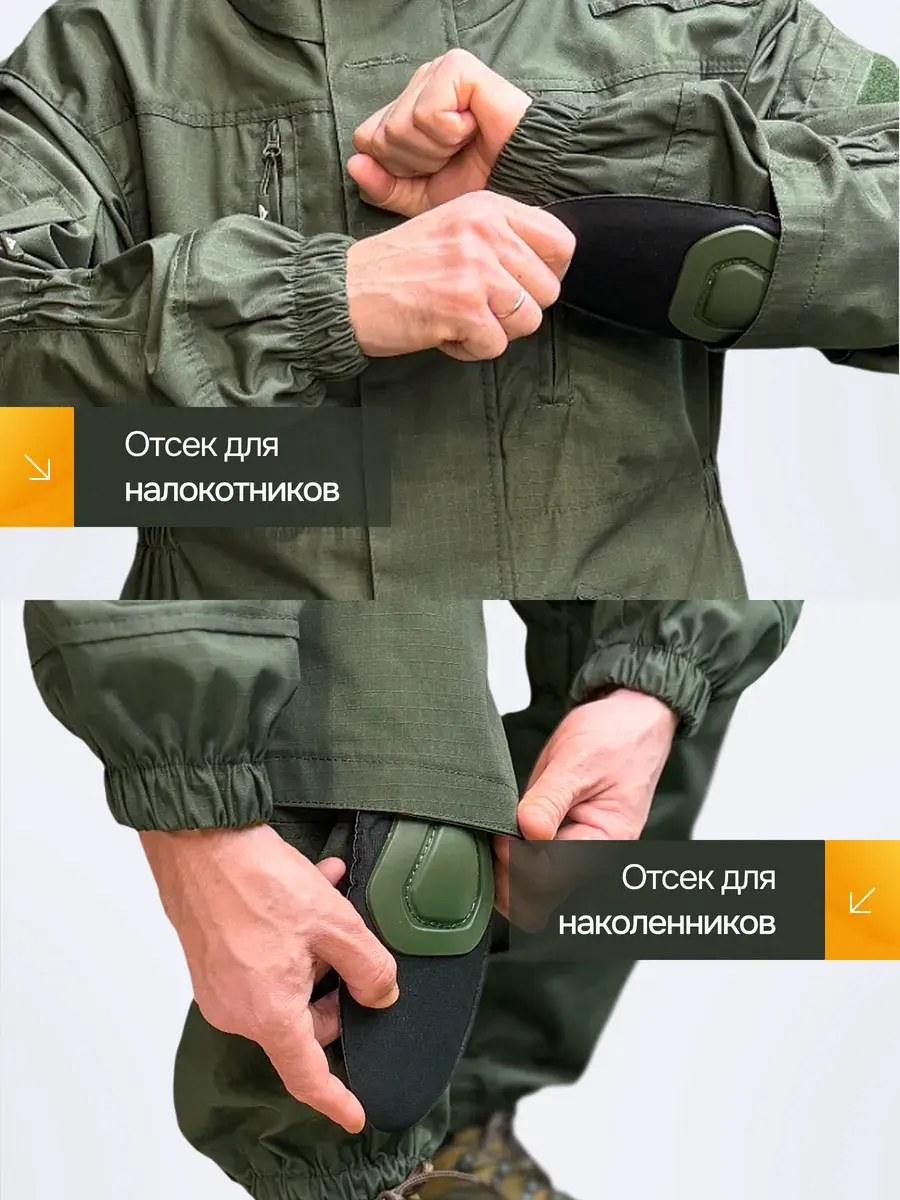 Отсек для налокотников

Отсек для наколенников