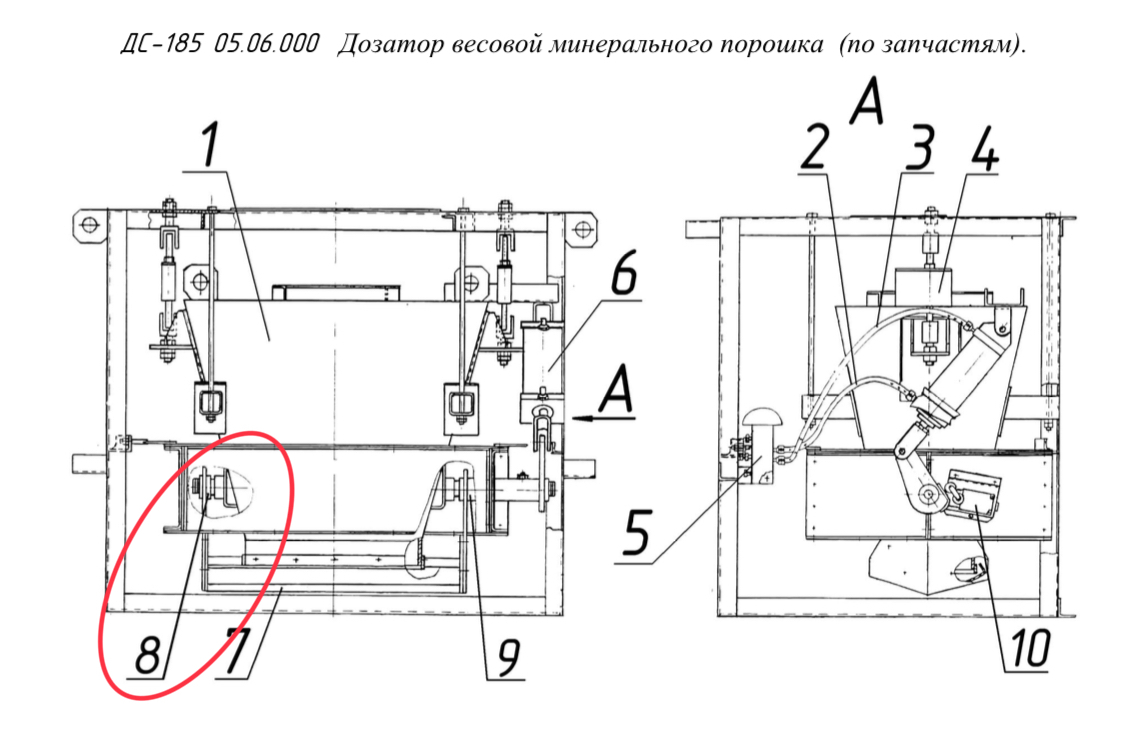 ДС-185 05.06.000 Дозатор весовой минерального порошка (по запчастям).

1

6

А

8

7

9

А

2

3

4

5

10