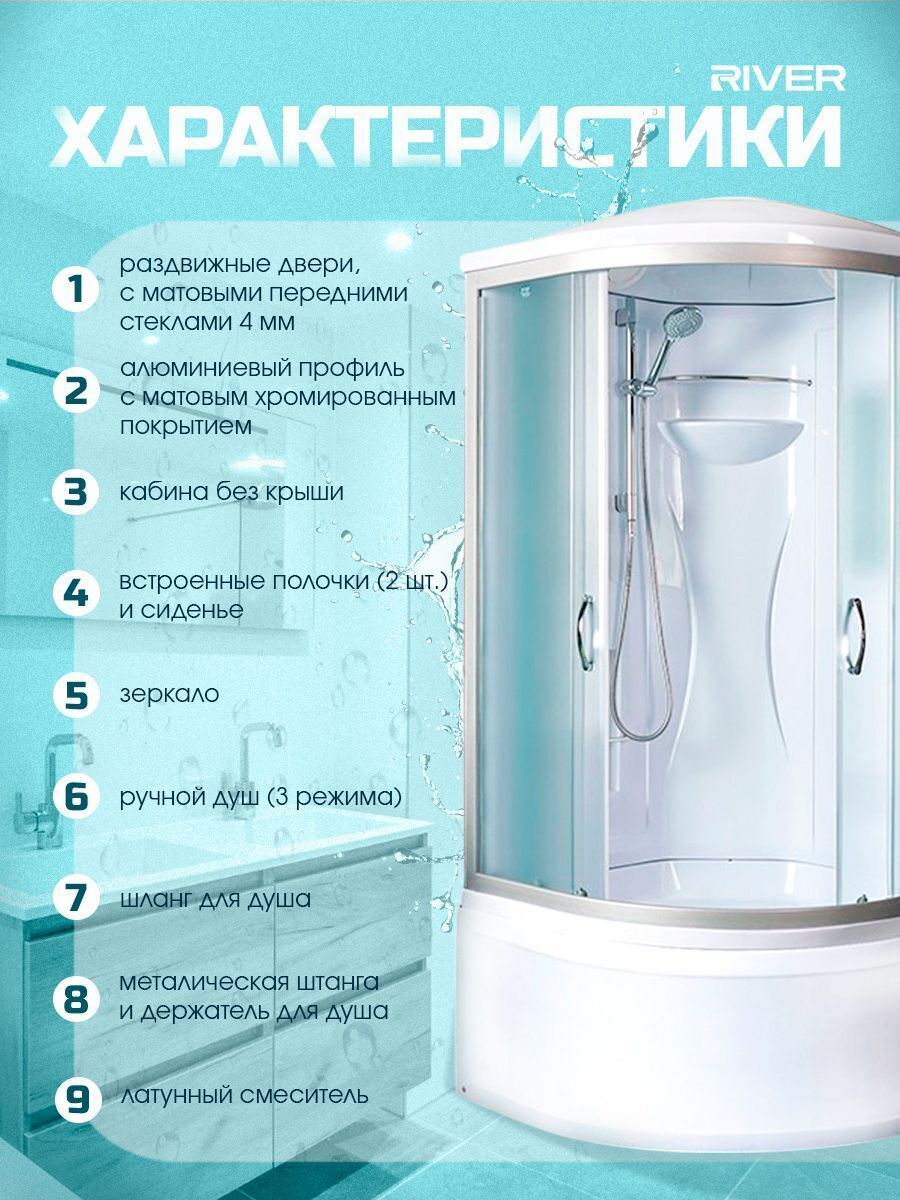 RIVER

ХАРАКТЕРИСТИКИ

1 раздвижные двери, с матовыми передними стеклами 4 мм

2 алюминиевый профиль с матовым хромированным покрытием

3 кабина без крыши

4 встроенные полочки (2 шт.) и сиденье

5 зеркало

6 ручной душ (3 режима)

7 шланг для душа

8 металическая штанга и держатель для душа

9 латунный смеситель