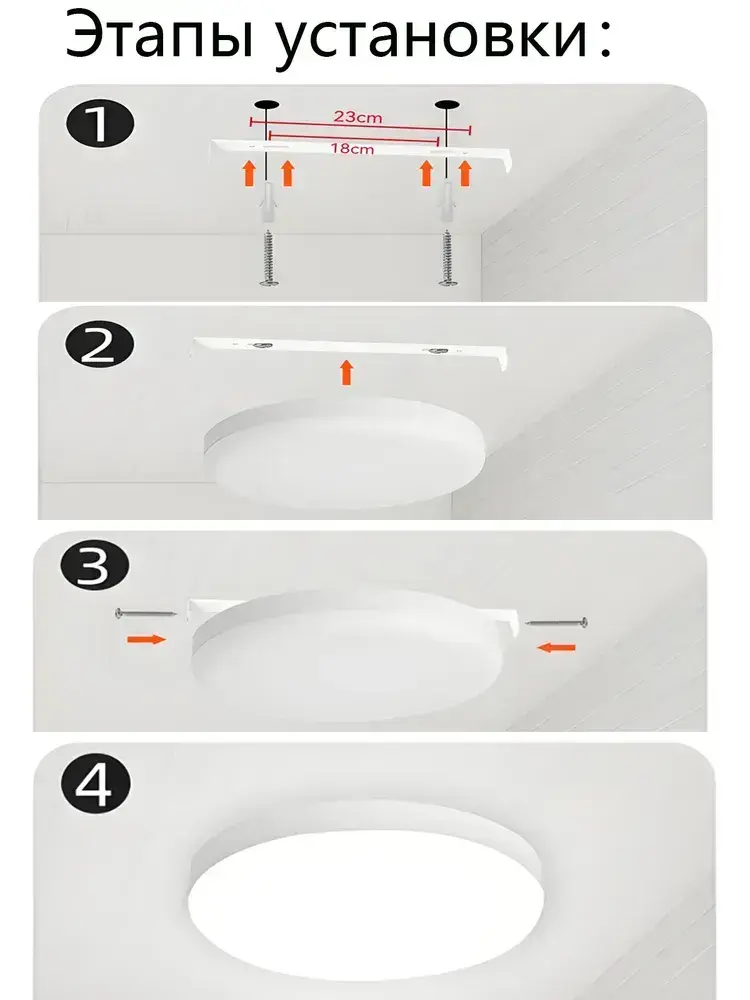 Этапы установки:

1

23cm

18cm

2

3

4