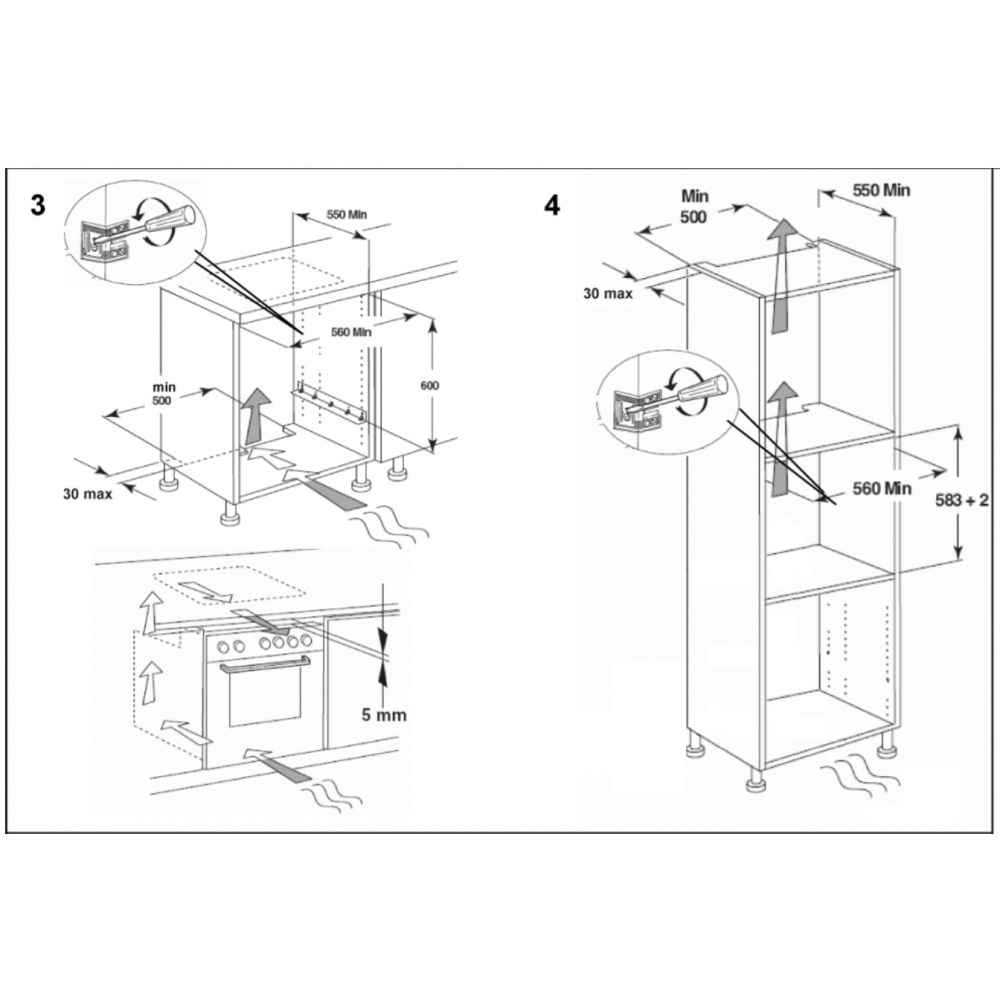 3

550 Min

560 Min

600

min
500

30 max

5 mm

4

Min
500

550 Min

30 max

560 Min

583 + 2