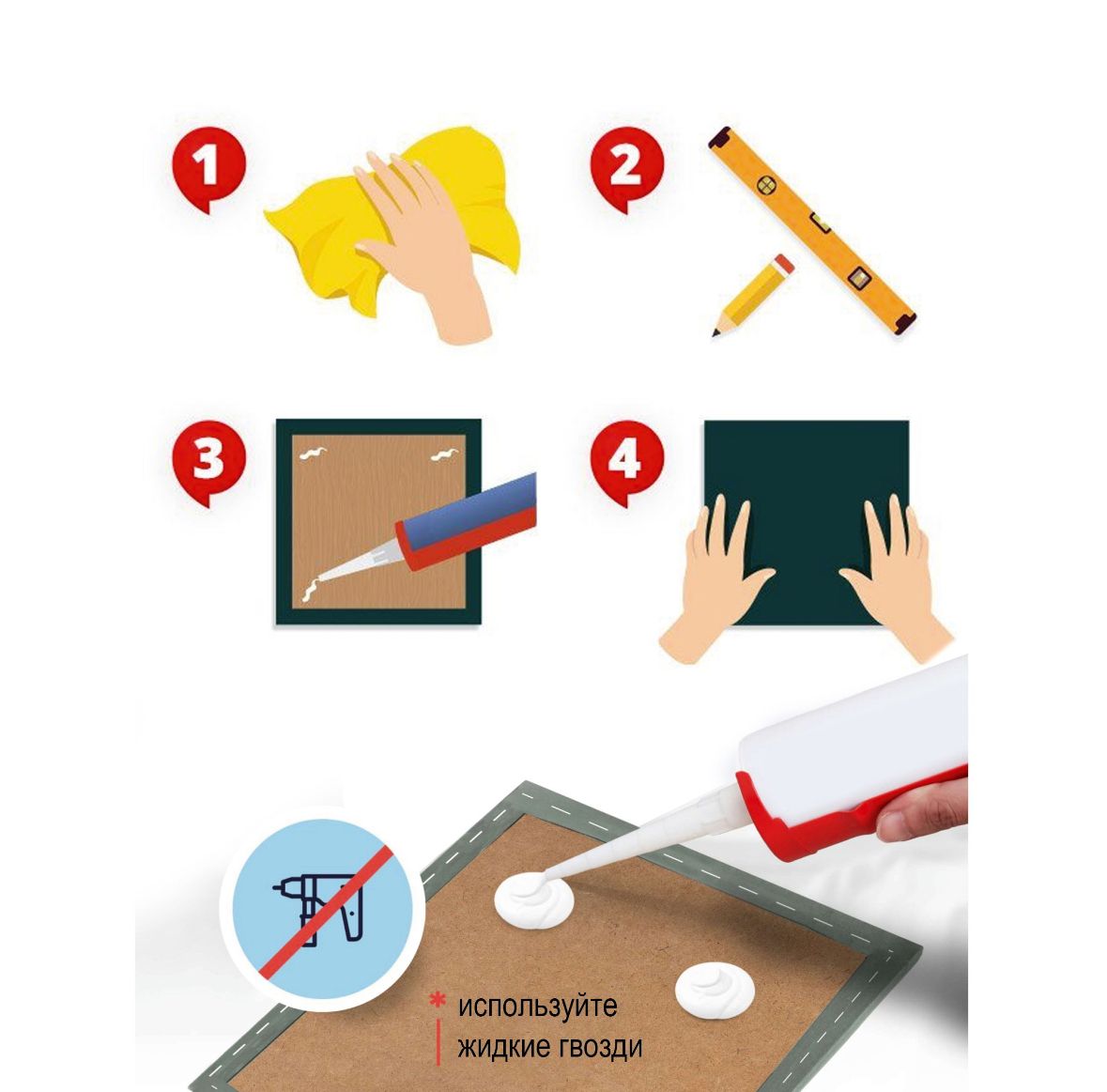 1

2

3

4

* используйте жидкие гвозди