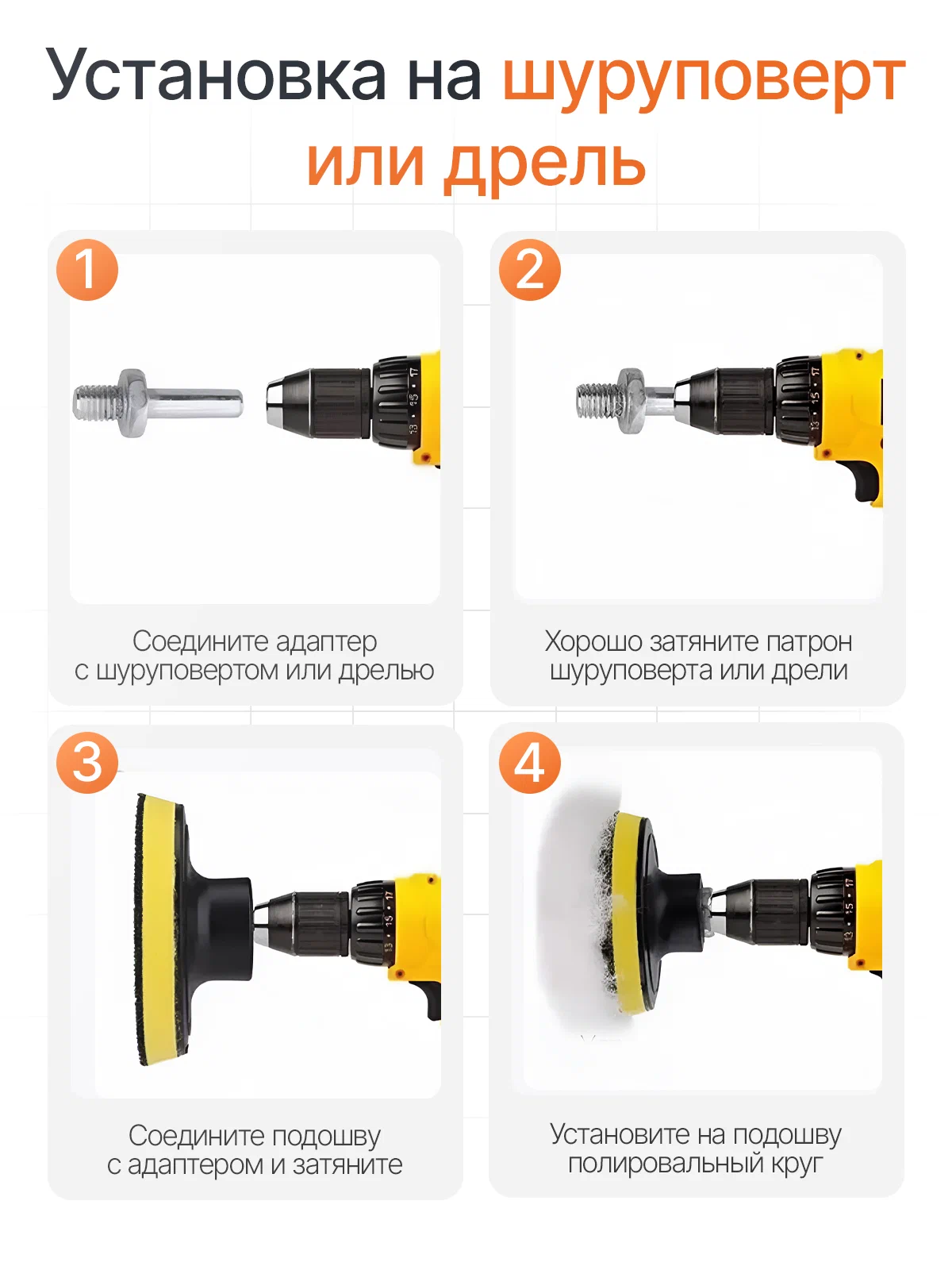 Установка на шуруповерт или дрель

1

Соедините адаптер с шуруповертом или дрелью

2

Хорошо затяните патрон шуруповерта или дрели

3

Соедините подошву с адаптером и затяните

4

Установите на подошву полировальный круг