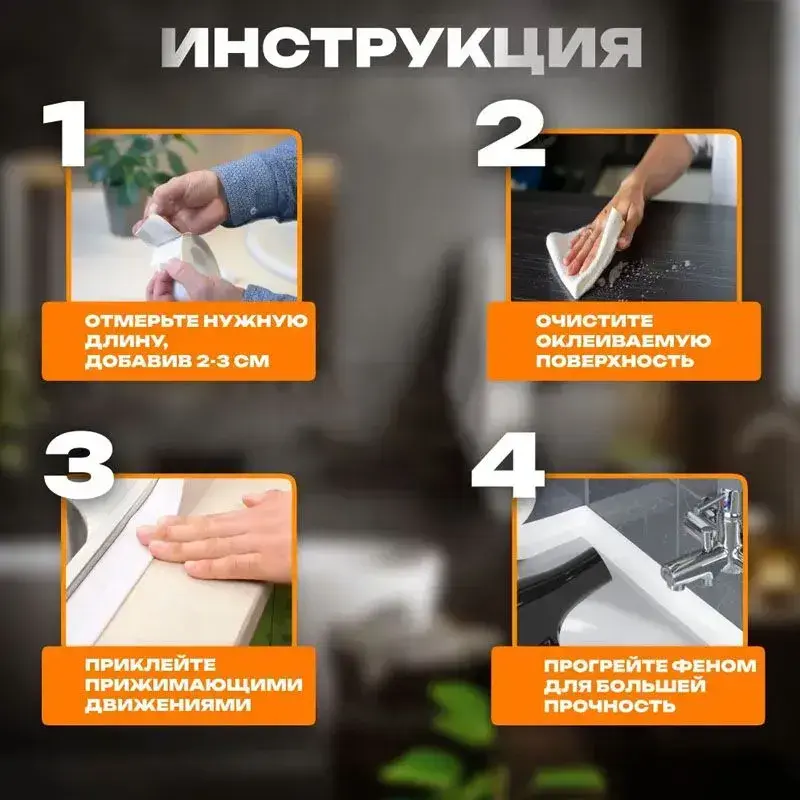 ИНСТРУКЦИЯ

1

ОТМЕРЬТЕ НУЖНУЮ ДЛИНУ, ДОБАВИВ 2-3 СМ

2

ОЧИСТИТЕ ОКЛЕИВАЕМУЮ ПОВЕРХНОСТЬ

3

ПРИКЛЕЙТЕ ПРИЖИМАЮЩИМИ ДВИЖЕНИЯМИ

4

ПРОГРЕЙТЕ ФЕНОМ ДЛЯ БОЛЬШЕЙ ПРОЧНОСТЬ