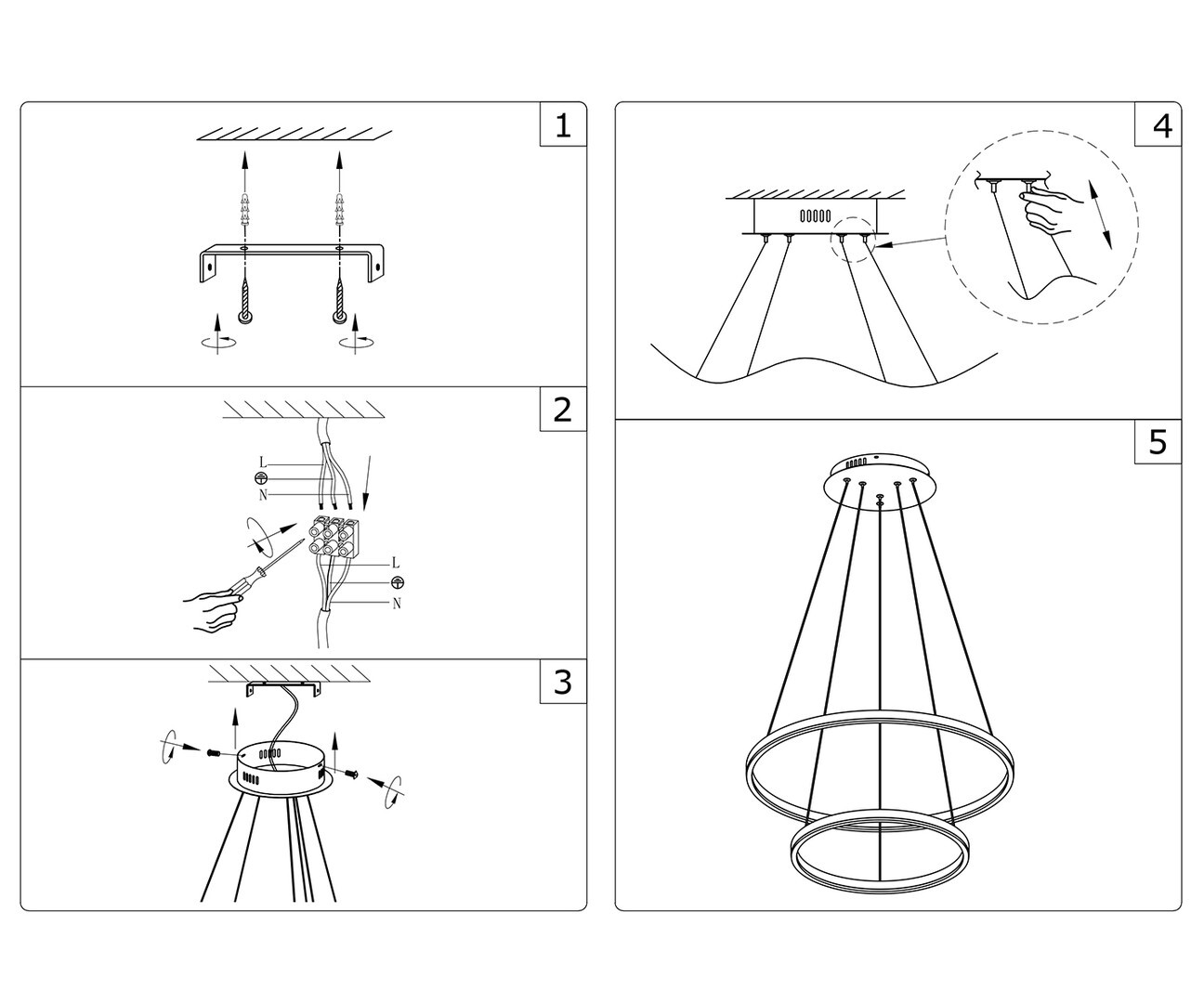 1

2

L

N

L

N

3

4

5