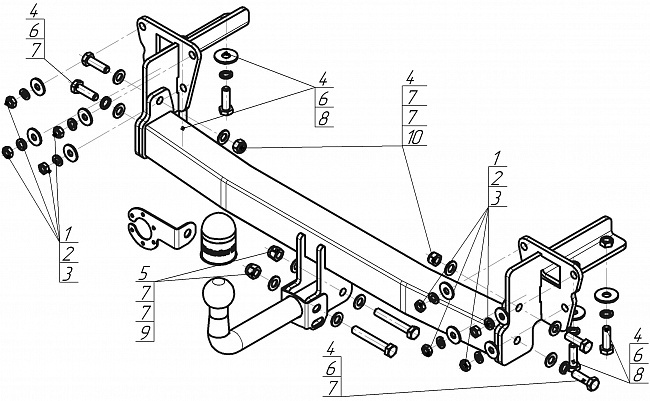 4
6
7

4
6
8

4
7
7
10

1
2
3

1
2
3

5
7
7
9

4
6
7

4
6
8