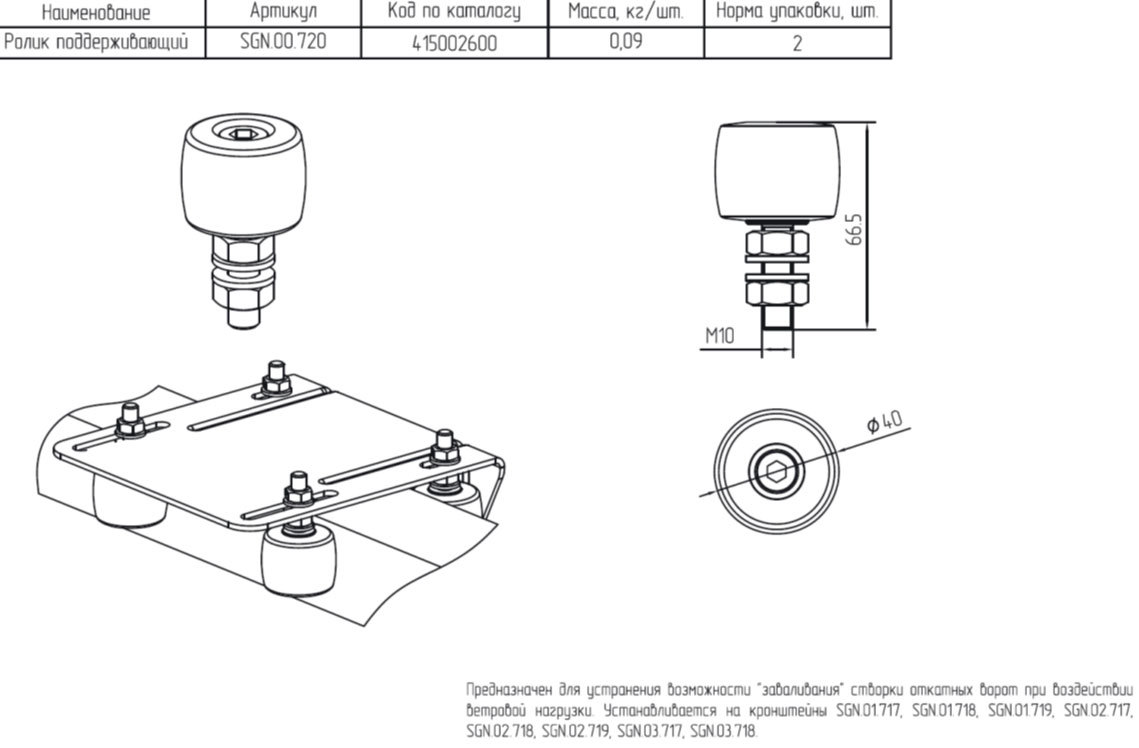 | Наименование | Артикул | Код по каталогу | Масса, кг/шт. | Норма упаковки, шт. |
|---|---|---|---|---|
| Ролик поддерживающий | SGN.00.720 | 415002600 | 0,09 | 2 |

66.5

M10

$\phi 40$

Предназначен для устранения возможности "заваливания" створки откатных ворот при воздействии ветровой нагрузки. Устанавливается на кронштейны SGN.01.717, SGN.01.718, SGN.01.719, SGN.02.717, SGN.02.718, SGN.02.719, SGN.03.717, SGN.03.718.