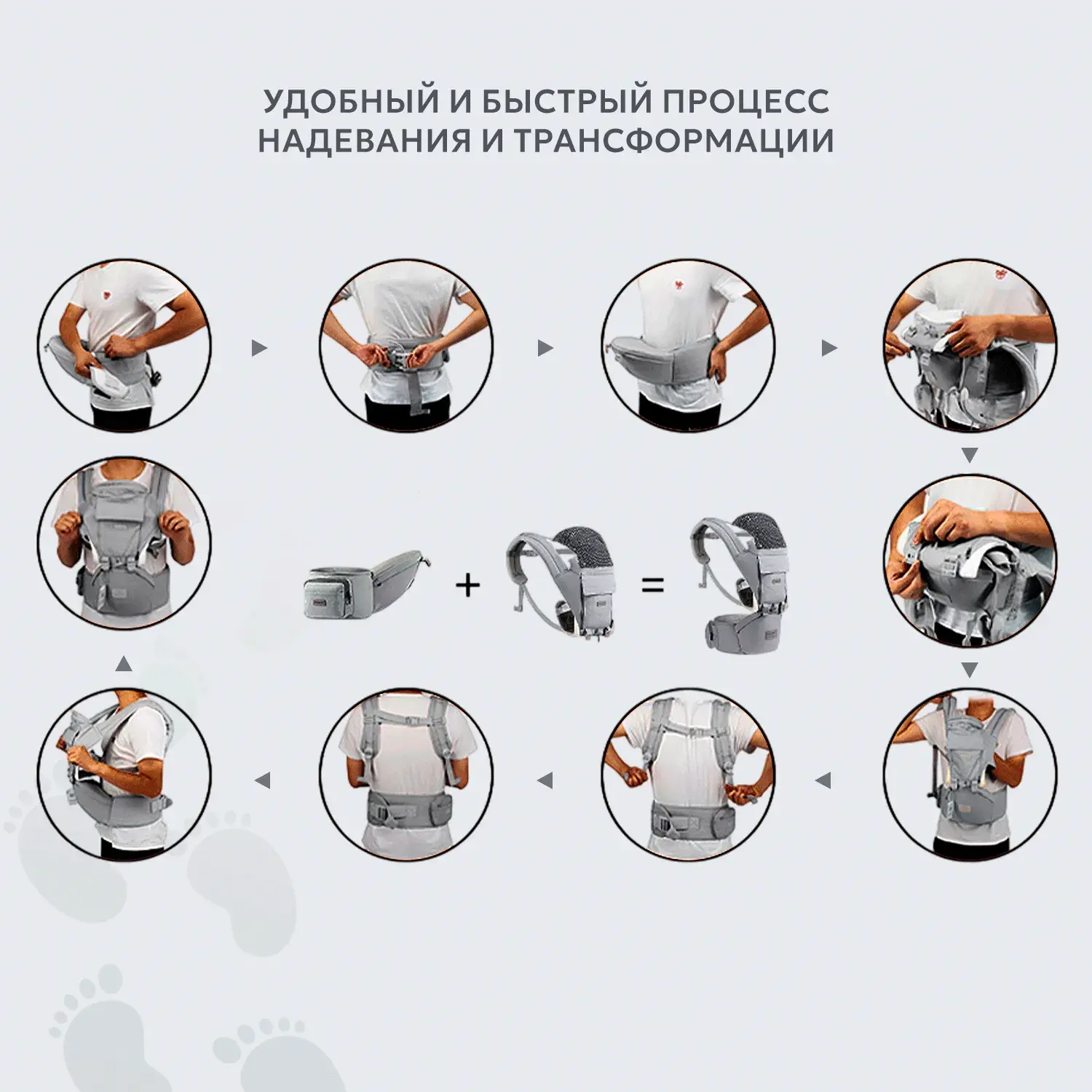 УДОБНЫЙ И БЫСТРЫЙ ПРОЦЕСС НАДЕВАНИЯ И ТРАНСФОРМАЦИИ

+ =