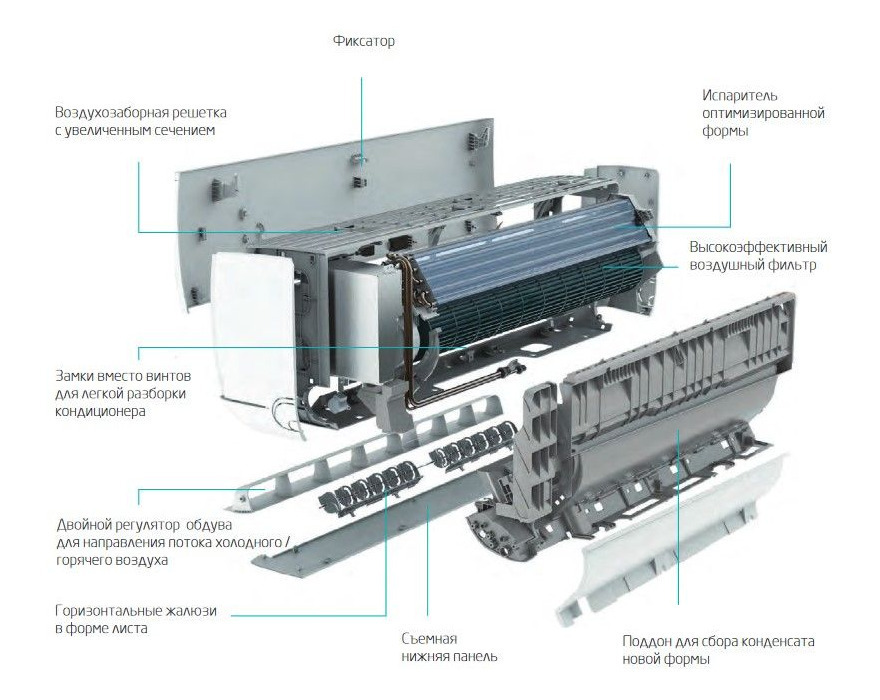 Фиксатор

Воздухозаборная решетка с увеличенным сечением

Испаритель оптимизированной формы

Высокоэффективный воздушный фильтр

Замки вместо винтов для легкой разборки кондиционера

Двойной регулятор обдува для направления потока холодного / горячего воздуха

Горизонтальные жалюзи в форме листа

Съемная нижняя панель

Поддон для сбора конденсата новой формы