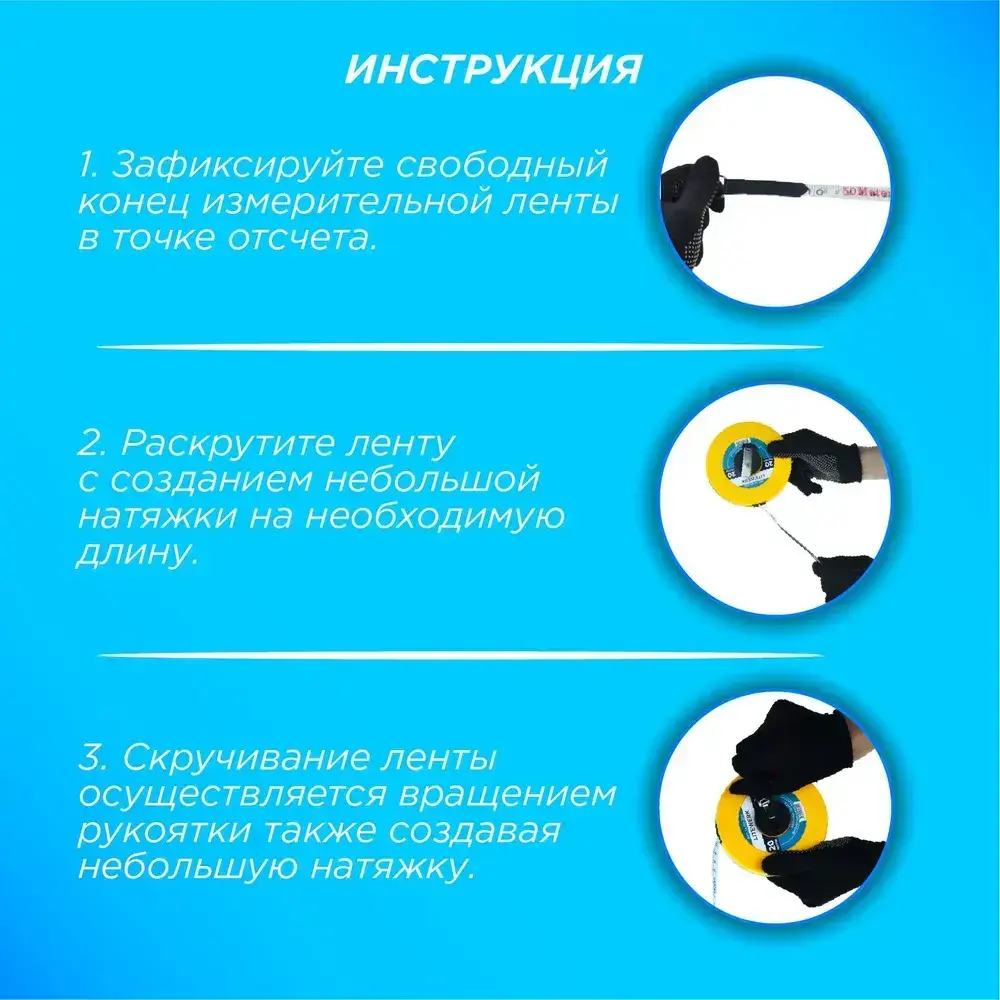 ИНСТРУКЦИЯ

1. Зафиксируйте свободный конец измерительной ленты в точке отсчета.

2. Раскрутите ленту с созданием небольшой натяжки на необходимую длину.

3. Скручивание ленты осуществляется вращением рукоятки также создавая небольшую натяжку.