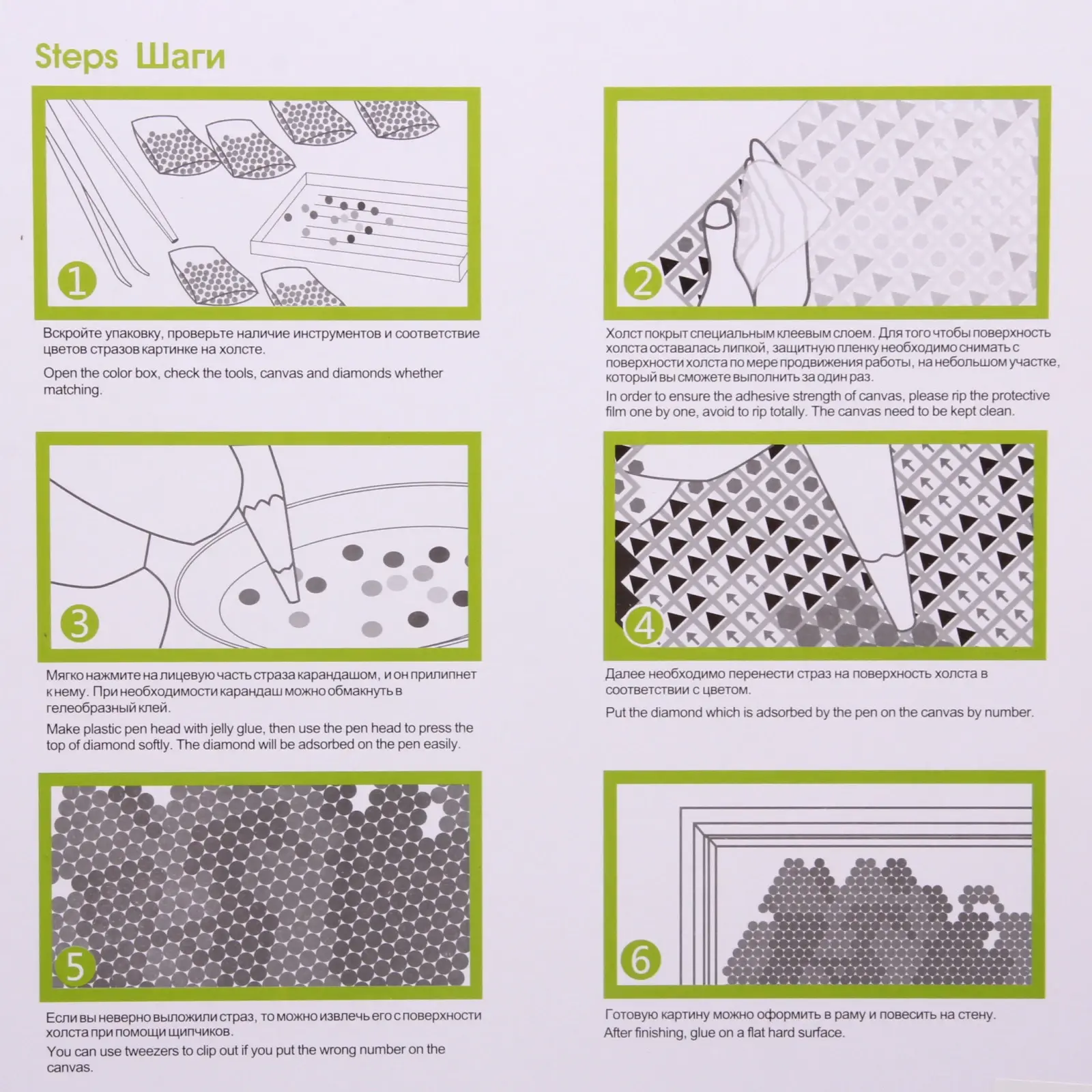 Steps Шаги

1

Вскройте упаковку, проверьте наличие инструментов и соответствие цветов стразов картинке на холсте.

Open the color box, check the tools, canvas and diamonds whether matching.

2

Холст покрыт специальным клеевым слоем. Для того чтобы поверхность холста оставалась липкой, защитную пленку необходимо снимать с поверхности холста по мере продвижения работы, на небольшом участке, который вы сможете выполнить за один раз.

In order to ensure the adhesive strength of canvas, please rip the protective film one by one, avoid to rip totally. The canvas need to be kept clean.

3

Мягко нажмите на лицевую часть страза карандашом, и он прилипнет к нему. При необходимости карандаш можно обмакнуть в гелеобразный клей.

Make plastic pen head with jelly glue, then use the pen head to press the top of diamond softly. The diamond will be adsorbed on the pen easily.

4

Далее необходимо перенести страз на поверхность холста в соответствии с цветом.

Put the diamond which is adsorbed by the pen on the canvas by number.

5

Если вы неверно выложили страз, то можно извлечь его с поверхности холста при помощи щипчиков.

You can use tweezers to clip out if you put the wrong number on the canvas.

6

Готовую картину можно оформить в раму и повесить на стену.

After finishing, glue on a flat hard surface.