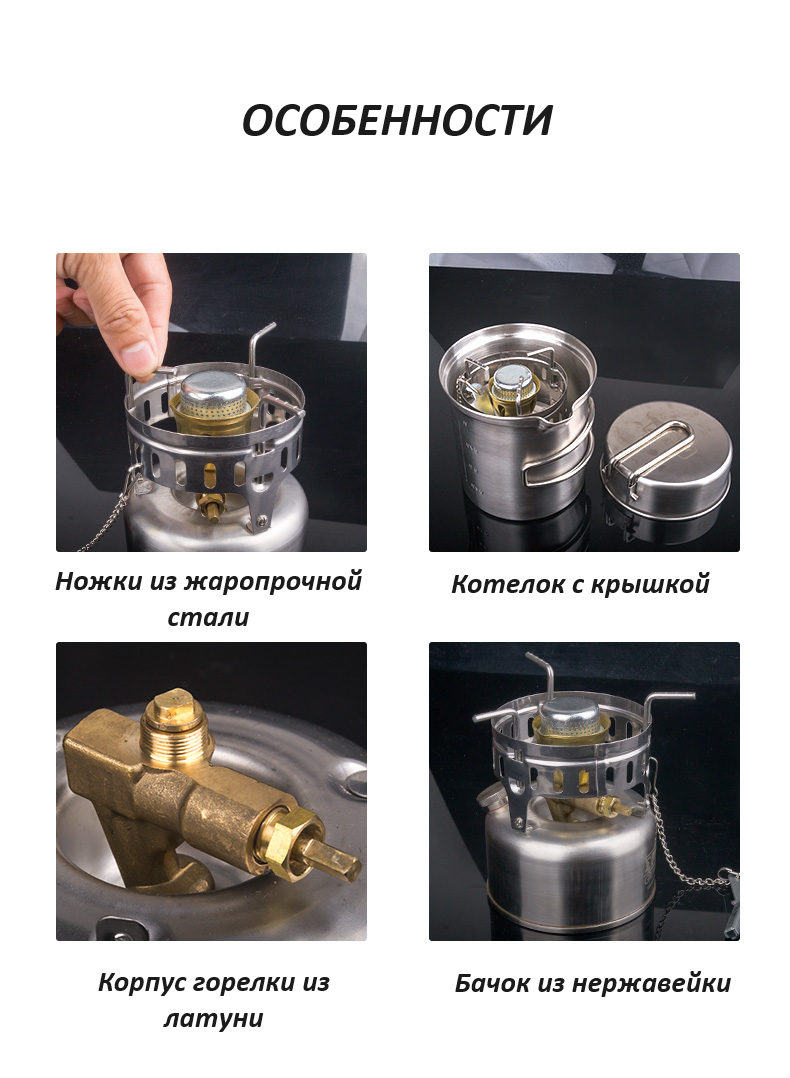 ОСОБЕННОСТИ

Ножки из жаропрочной стали

Котелок с крышкой

Корпус горелки из латуни

Бачок из нержавейки