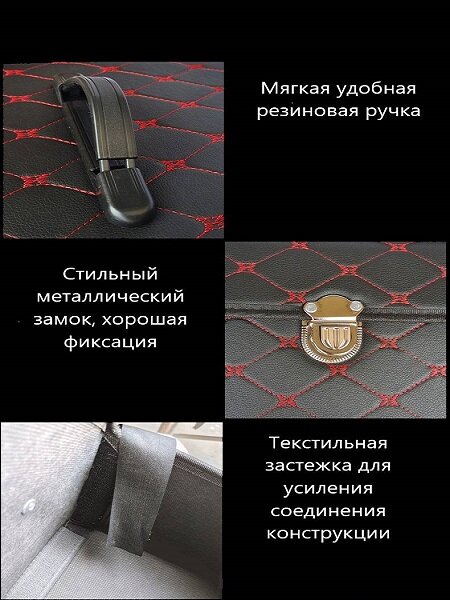 Мягкая удобная резиновая ручка

Стильный металлический замок, хорошая фиксация

Текстильная застежка для усиления соединения конструкции